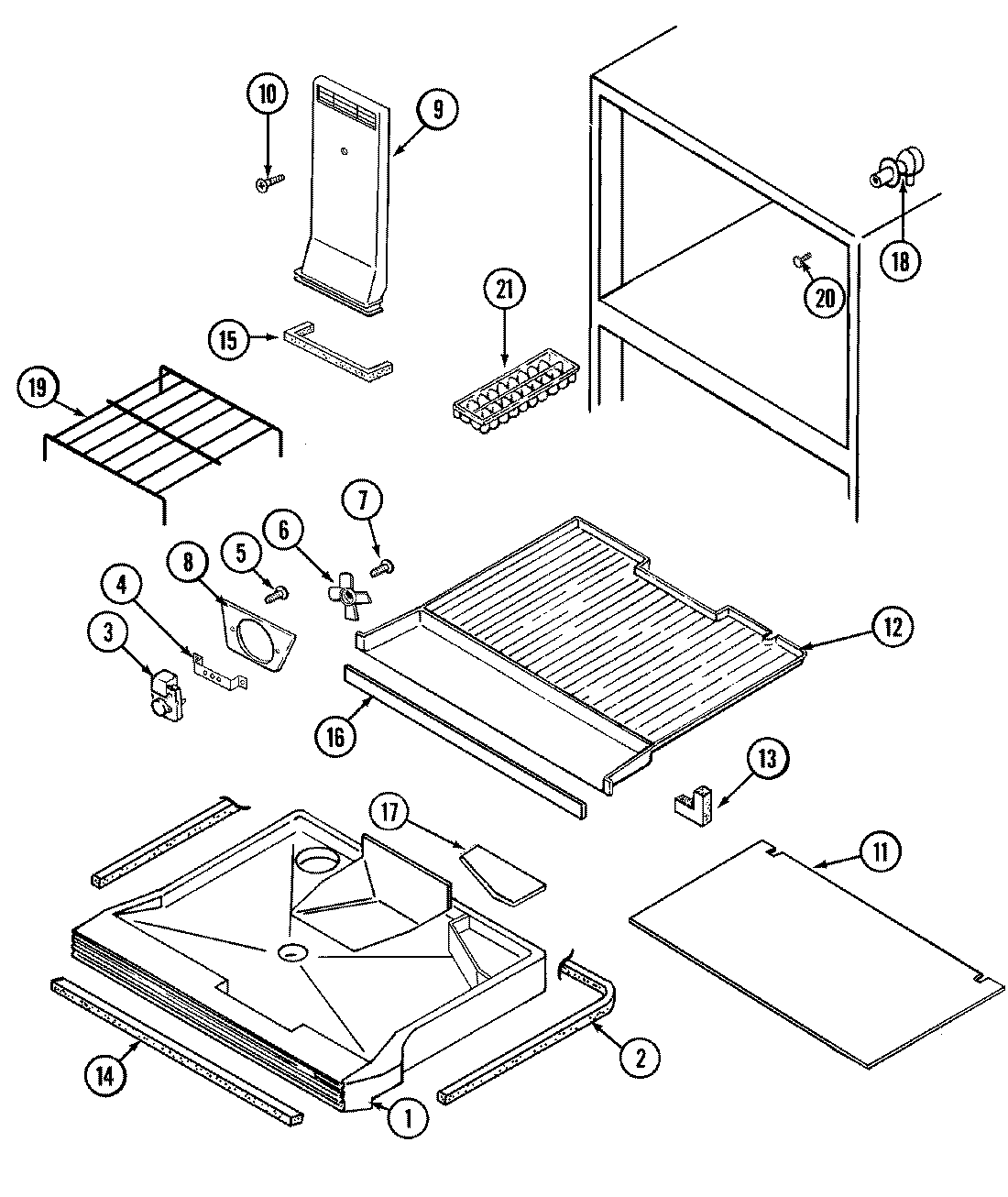 10
9
18
20
21
15
19
7
6
5
8
4
3
12
16
13
17
11
2
14
1