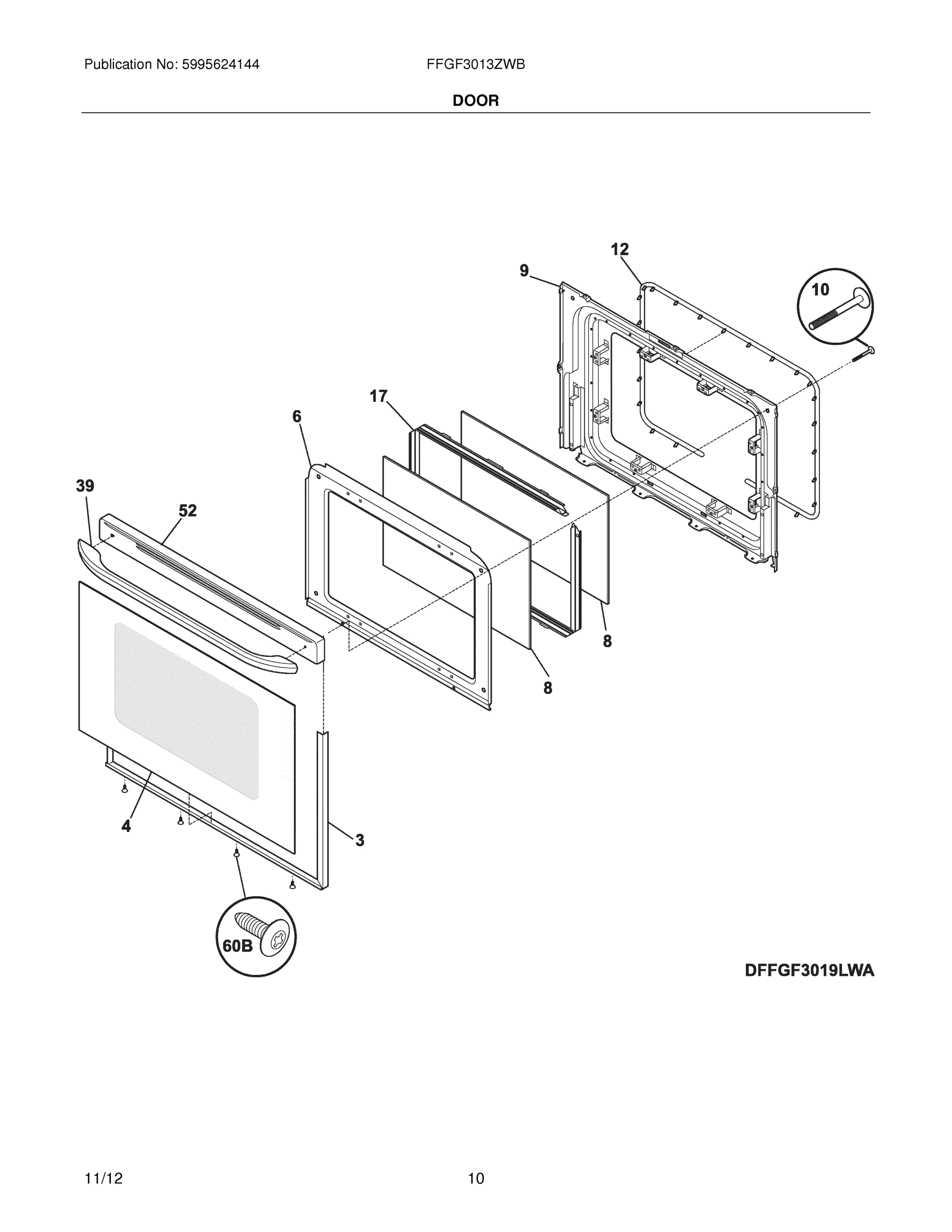 Publication No: 5995624144

FFGF3013ZWB

DOOR

12
9
10
17
6
39
52
8
8
4
3
60B

DFFGF3019LWA

11/12

10