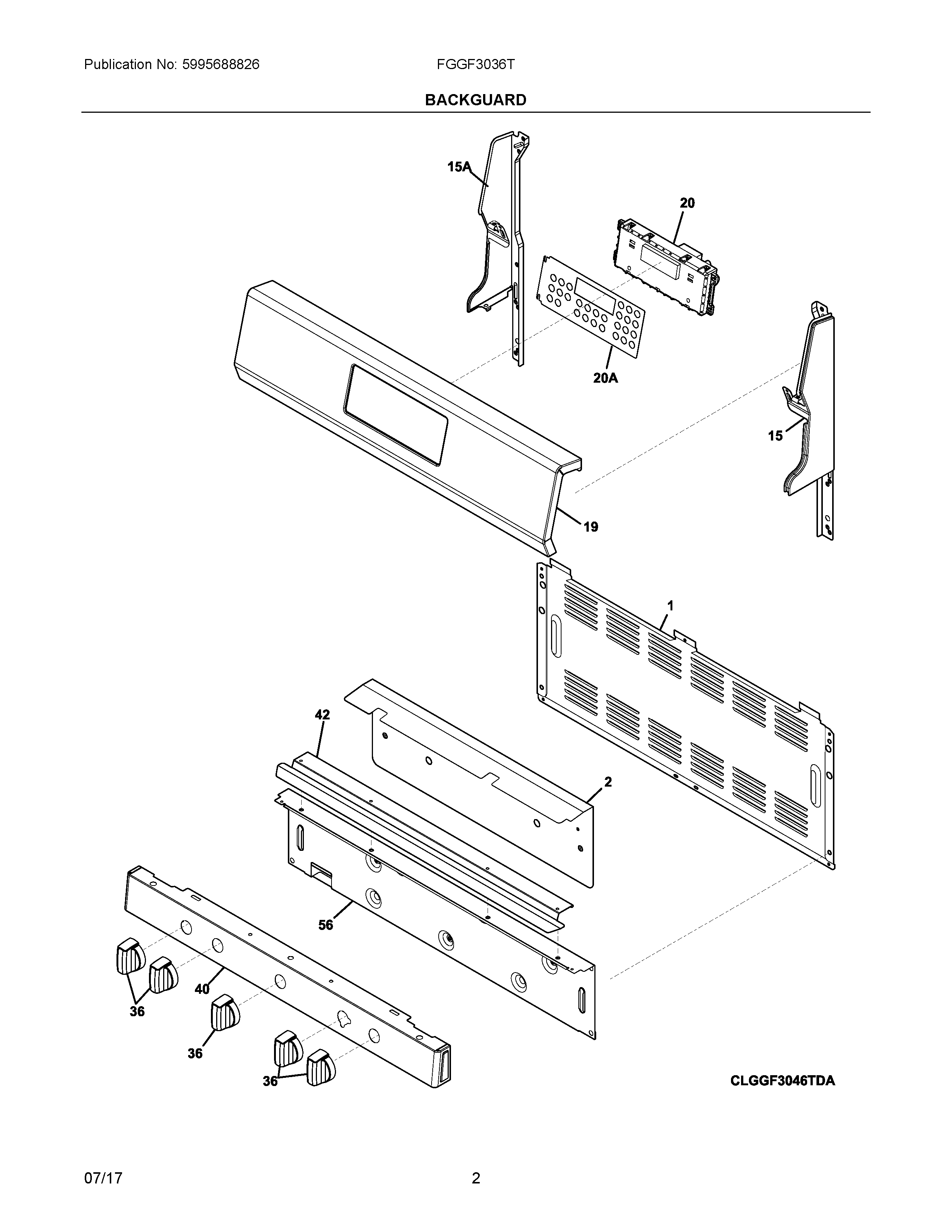 Publication No: 5995688826

FGGF3036T

BACKGUARD

15A

20

20A

15

19

1

42

2

56

40

36

36

36

CLGGF3046TDA

07/17

2