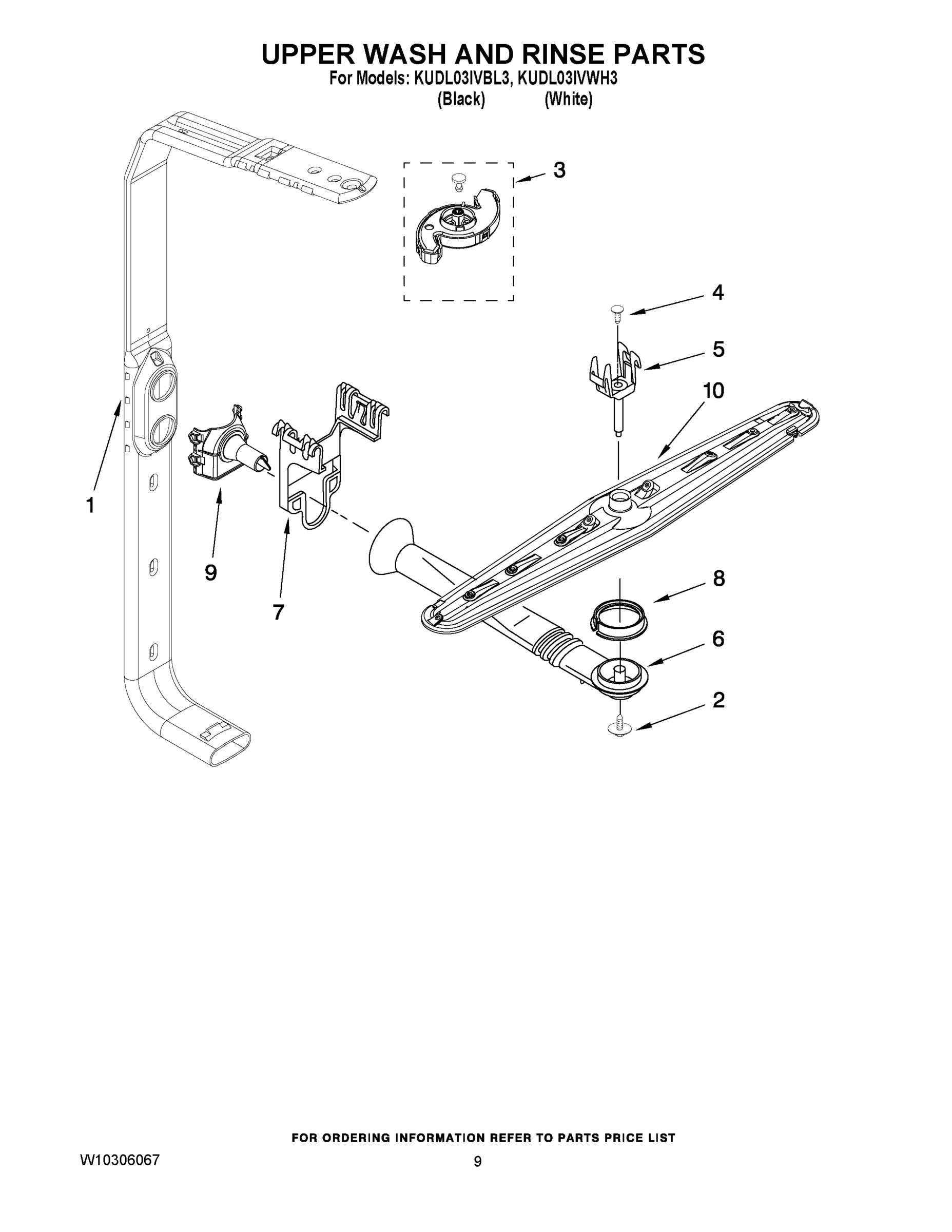 UPPER WASH AND RINSE PARTS
For Models: KUDL03IVBL3, KUDL03IVWH3
(Black) (White)

3
4
5
10
1
9
7
8
6
2

FOR ORDERING INFORMATION REFER TO PARTS PRICE LIST

W10306067

9