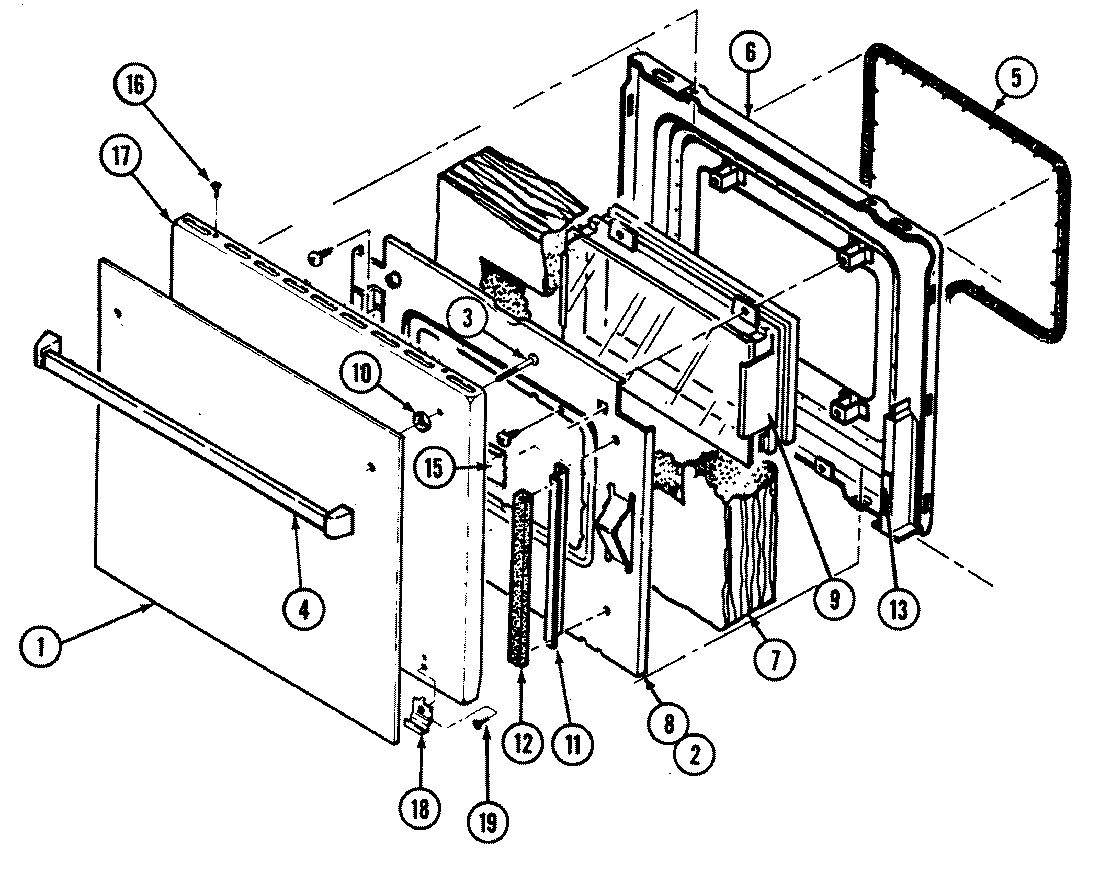 16
17
6
5
3
10
15
4
1
9
13
7
12
11
8
2
18
19