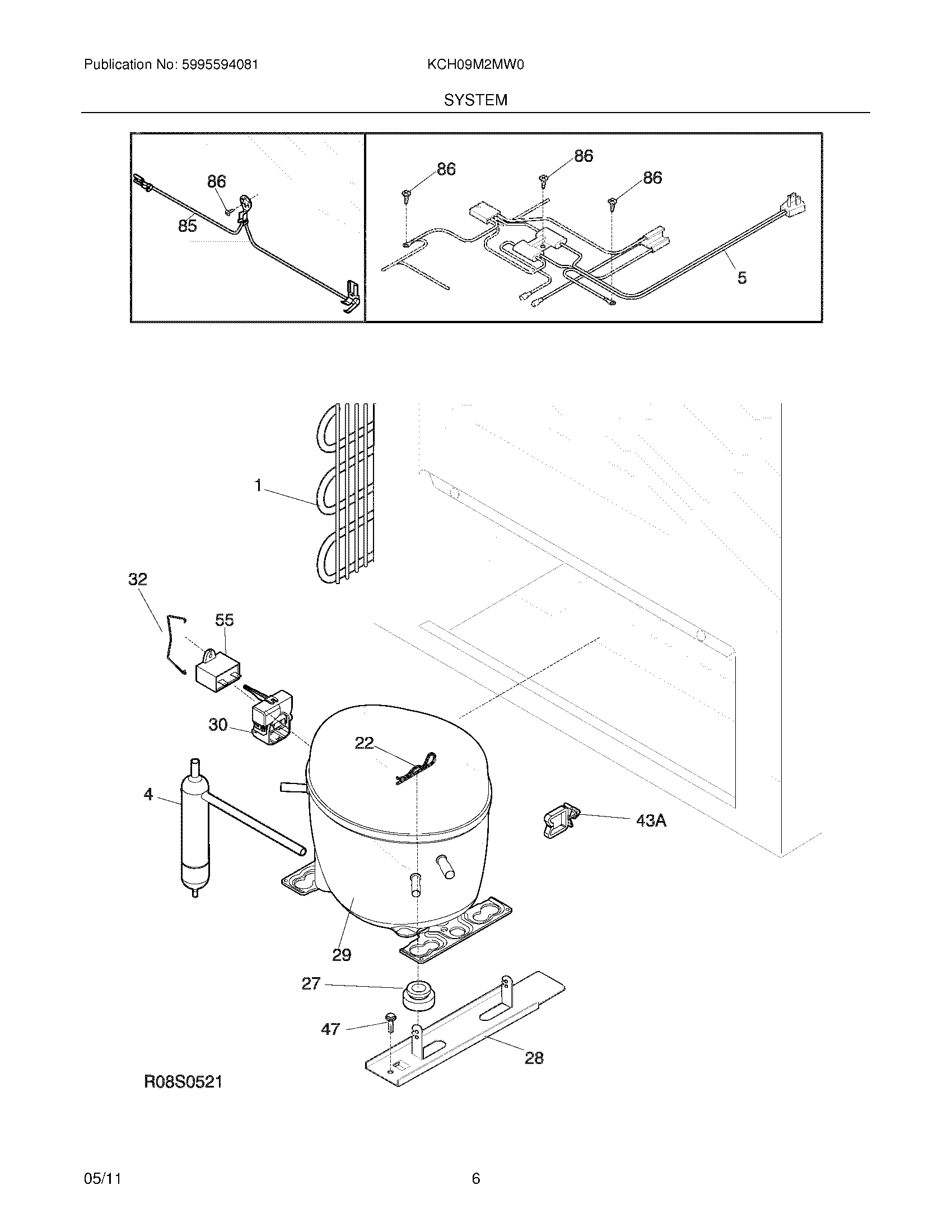 Publication No: 5995594081

KCH09M2MW0

SYSTEM

86

85

86

86

86

5

1

32

55

30

22

4

43A

29

27

47

28

R08S0521

05/11

6