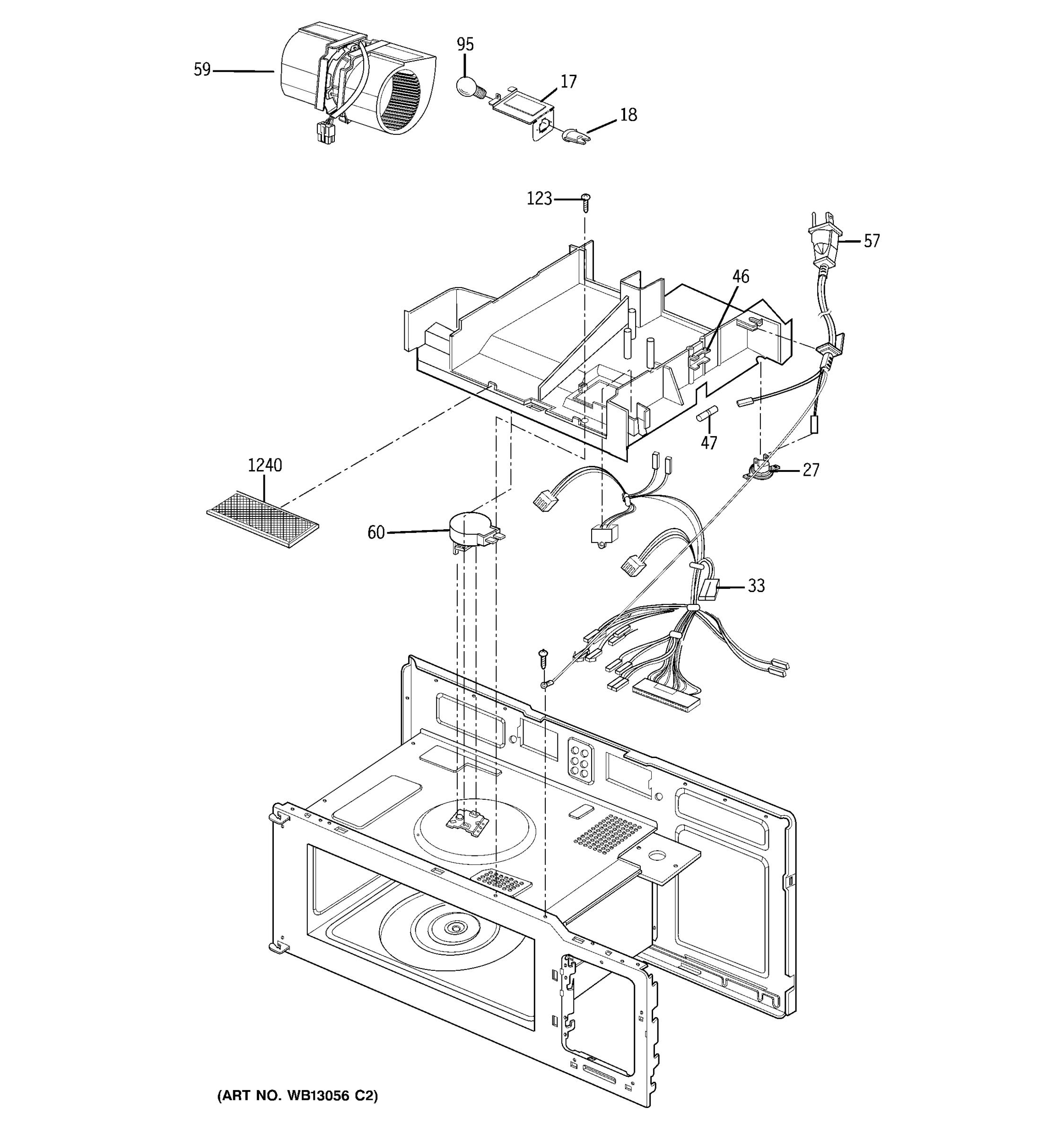 59
95
17
18
123
57
46
47
1240
27
60
33
(ART NO. WB13056 C2)