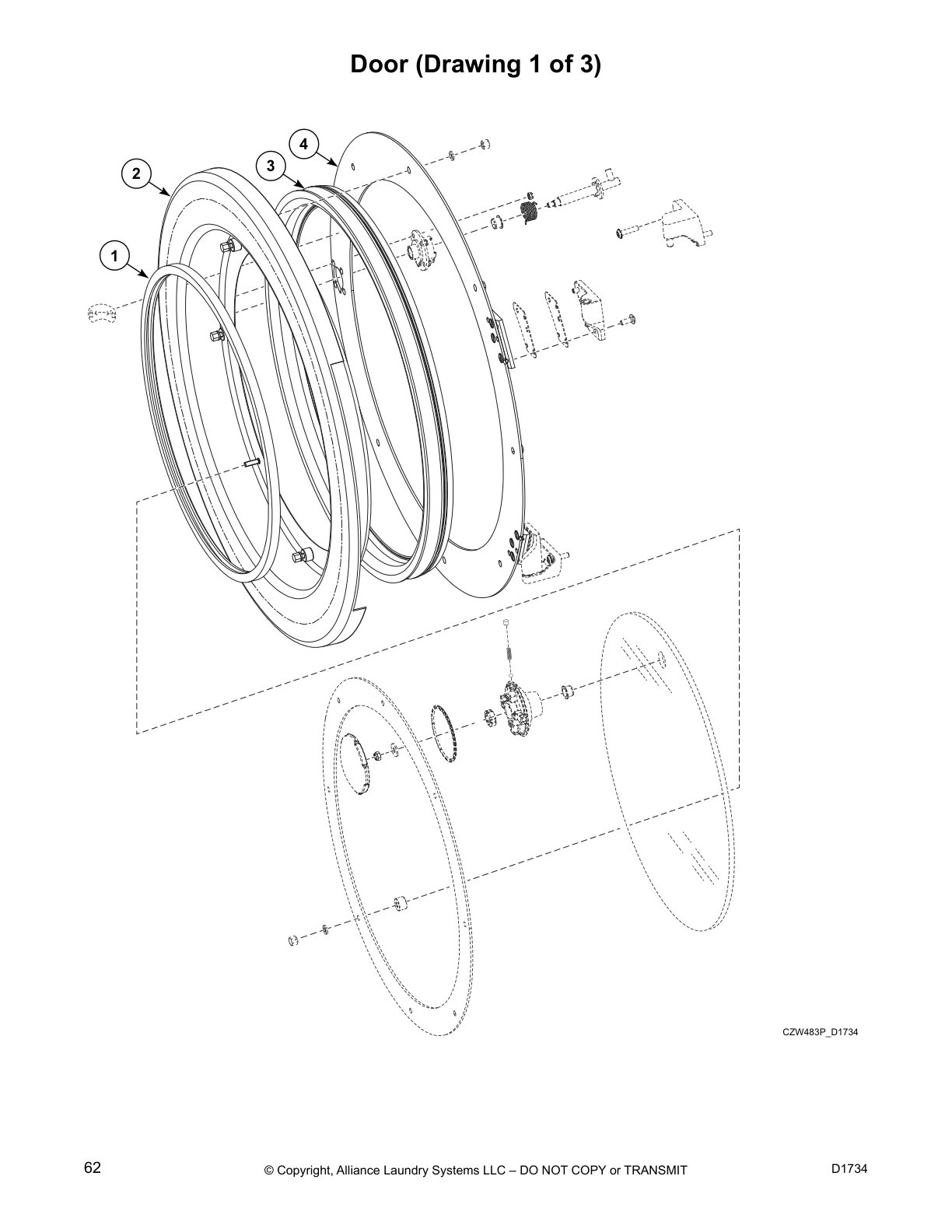 Door (Drawing 1 of 3)

4
3
2
1

CZW483P_D1734

62 © Copyright, Alliance Laundry Systems LLC – DO NOT COPY or TRANSMIT D1734