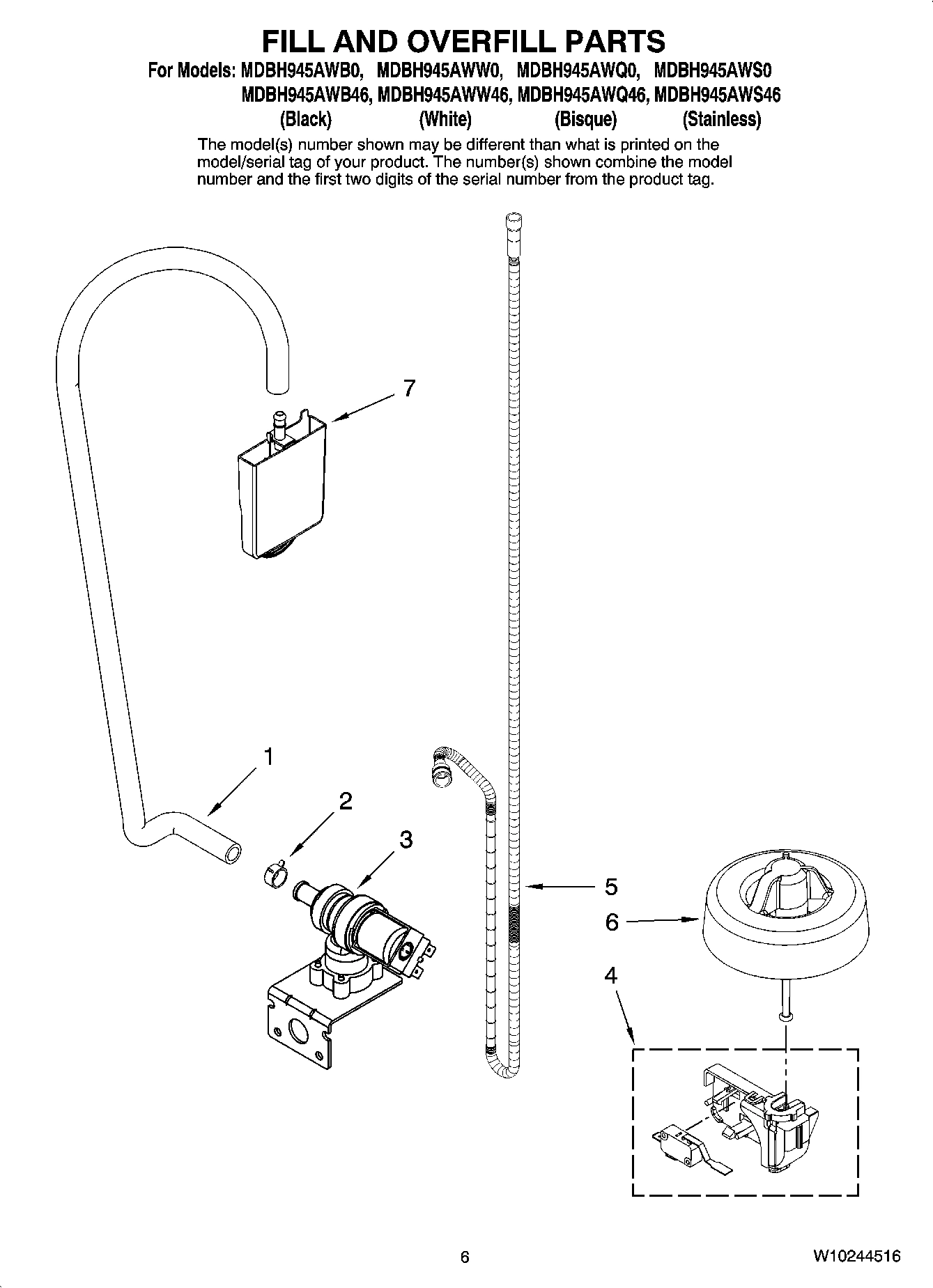 FILL AND OVERFILL PARTS

For Models: MDBH945AWB0, MDBH945AWW0, MDBH945AWQ0, MDBH945AWS0
MDBH945AWB46, MDBH945AWW46, MDBH945AWQ46, MDBH945AWS46
(Black) (White) (Bisque) (Stainless)

The model(s) number shown may be different than what is printed on the model/serial tag of your product. The number(s) shown combine the model number and the first two digits of the serial number from the product tag.

7

1

2

3

5

6

4

6

W10244516