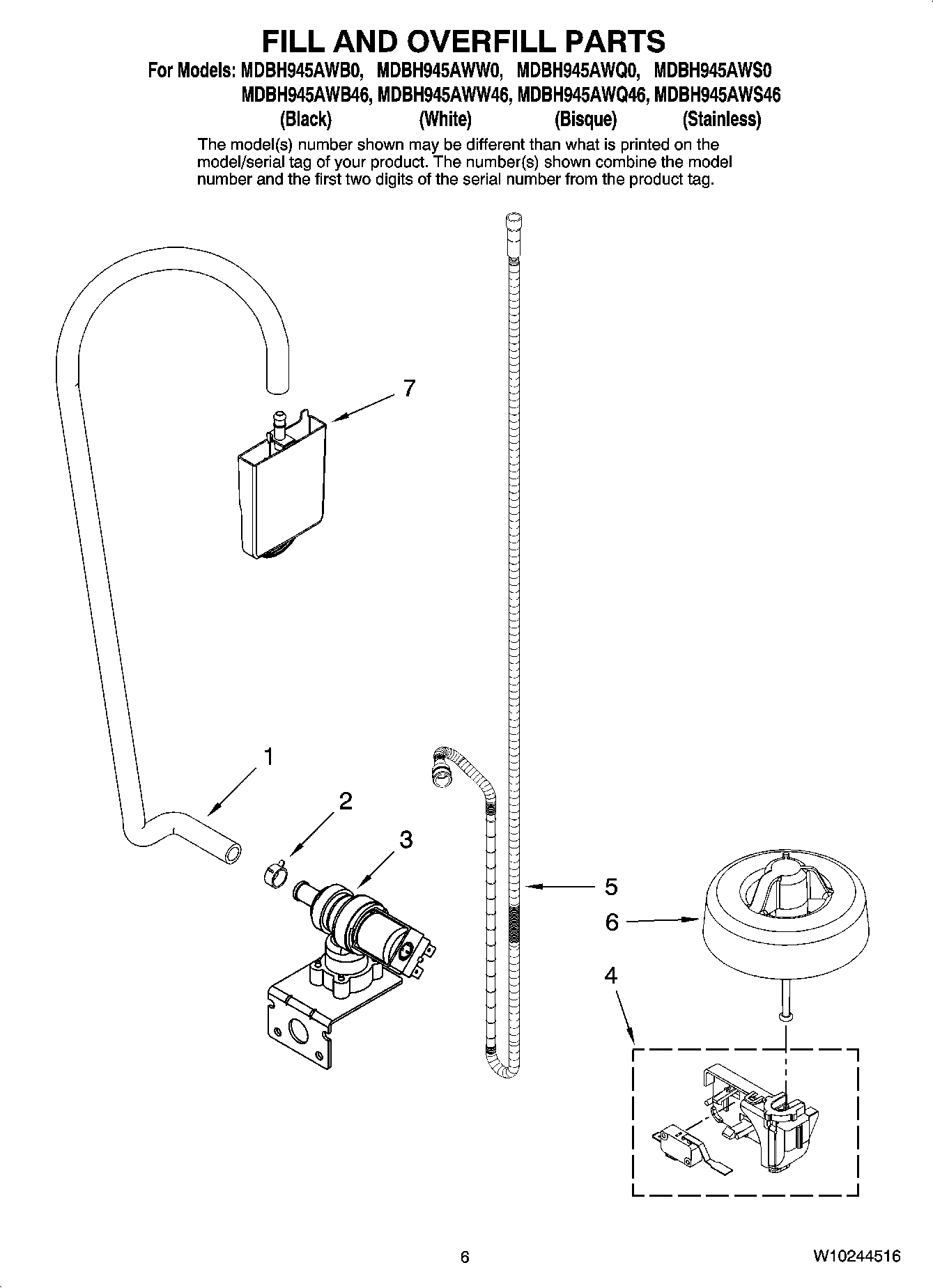 FILL AND OVERFILL PARTS

For Models: MDBH945AWB0, MDBH945AWW0, MDBH945AWQ0, MDBH945AWS0
MDBH945AWB46, MDBH945AWW46, MDBH945AWQ46, MDBH945AWS46
(Black) (White) (Bisque) (Stainless)

The model(s) number shown may be different than what is printed on the model/serial tag of your product. The number(s) shown combine the model number and the first two digits of the serial number from the product tag.

7

1

2

3

5

6

4

6

W10244516