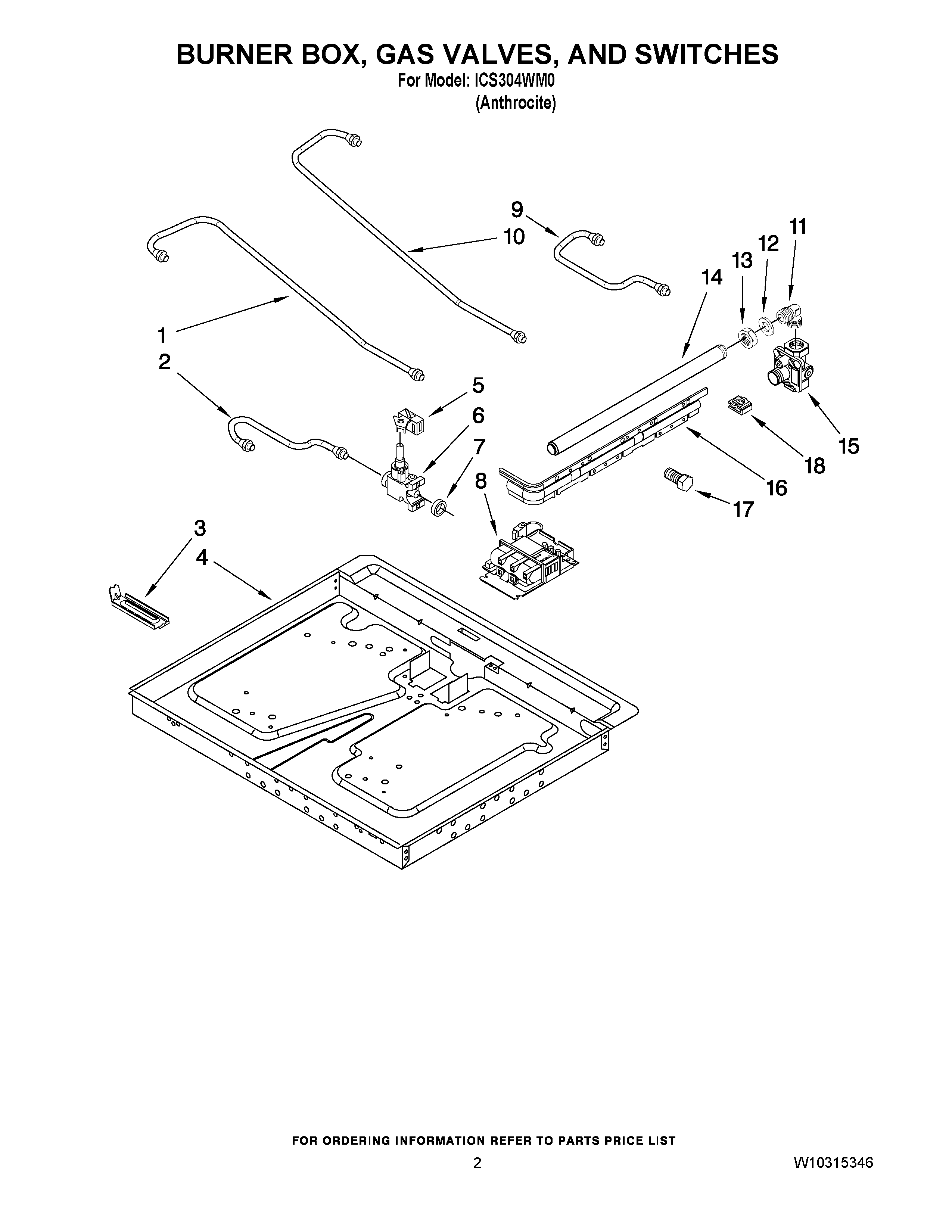 BURNER BOX, GAS VALVES, AND SWITCHES
For Model: ICS304WM0
(Anthrocite)

9
10
11
12
13
14
1
2
5
6
7
8
15
18
16
17
3
4

FOR ORDERING INFORMATION REFER TO PARTS PRICE LIST
2
W10315346