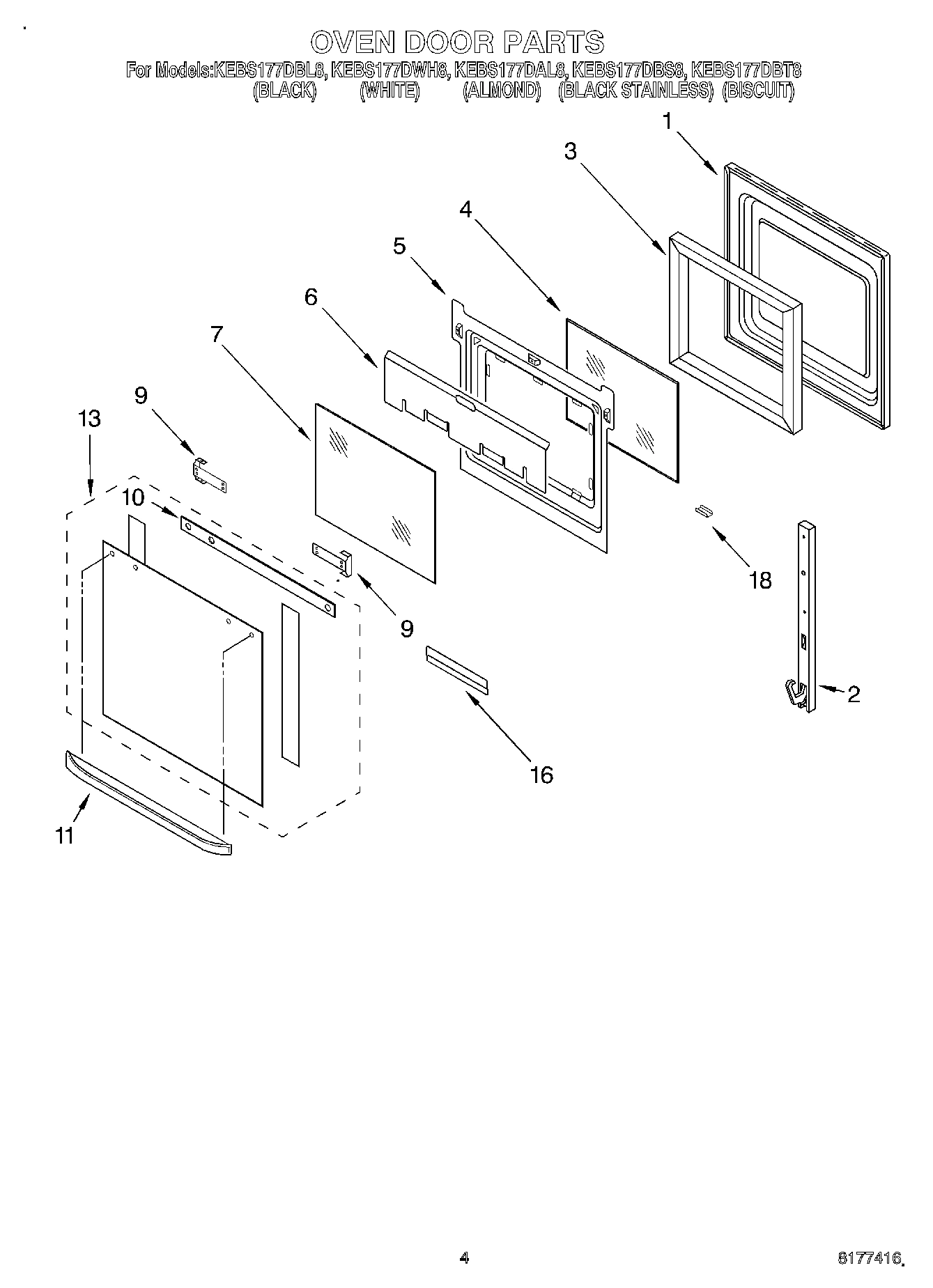 OVEN DOOR PARTS
For Models:KEBS177DBL8, KEBS177DWH8, KEBS177DAL8, KEBS177DBS8, KEBS177DBT8
(BLACK) (WHITE) (ALMOND) (BLACK STAINLESS) (BISCUIT)

1
3
4
5
6
7
9
13
10
9
18
2
16
11

4
8177416