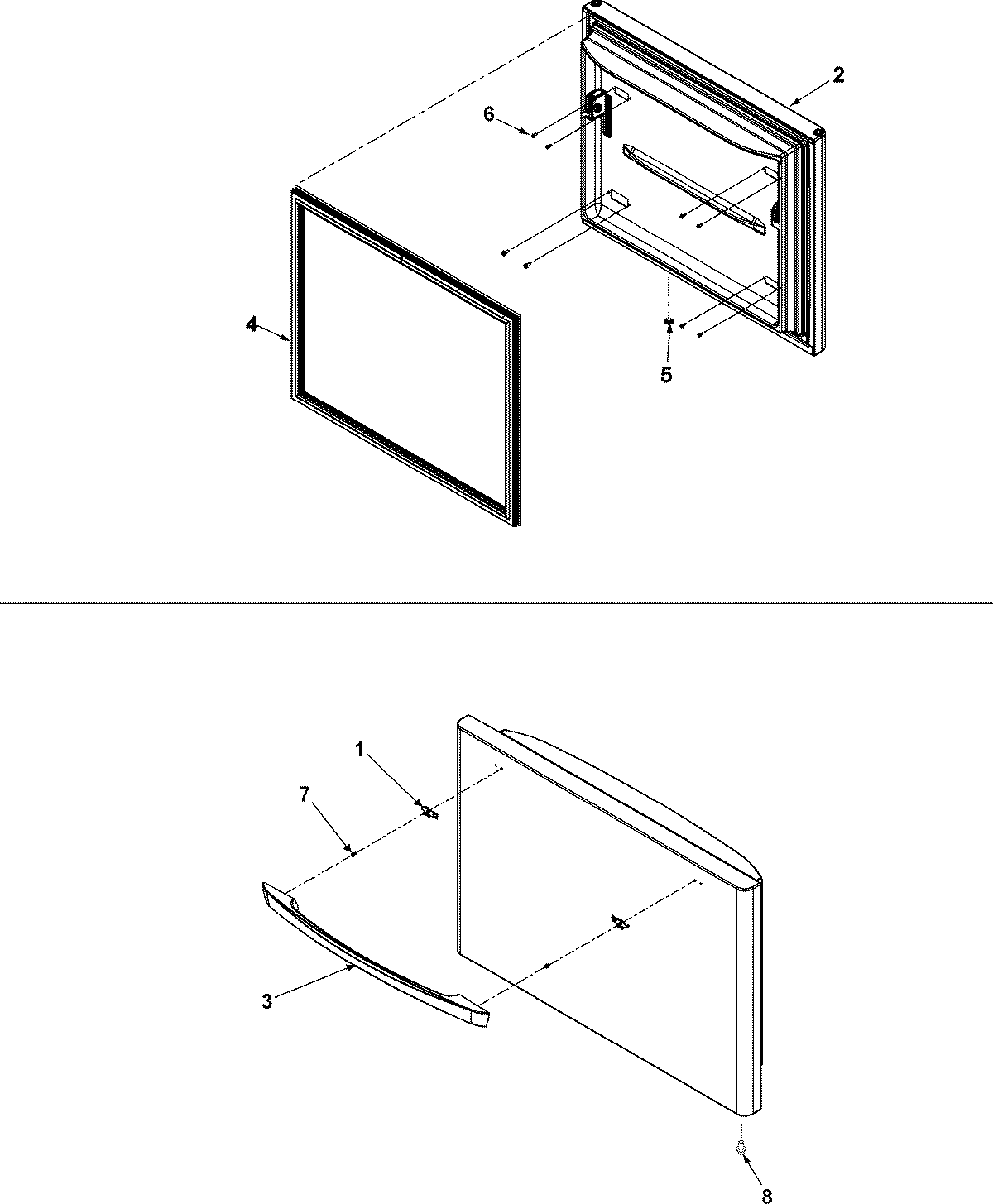 2
6
4
5
1
7
3
8