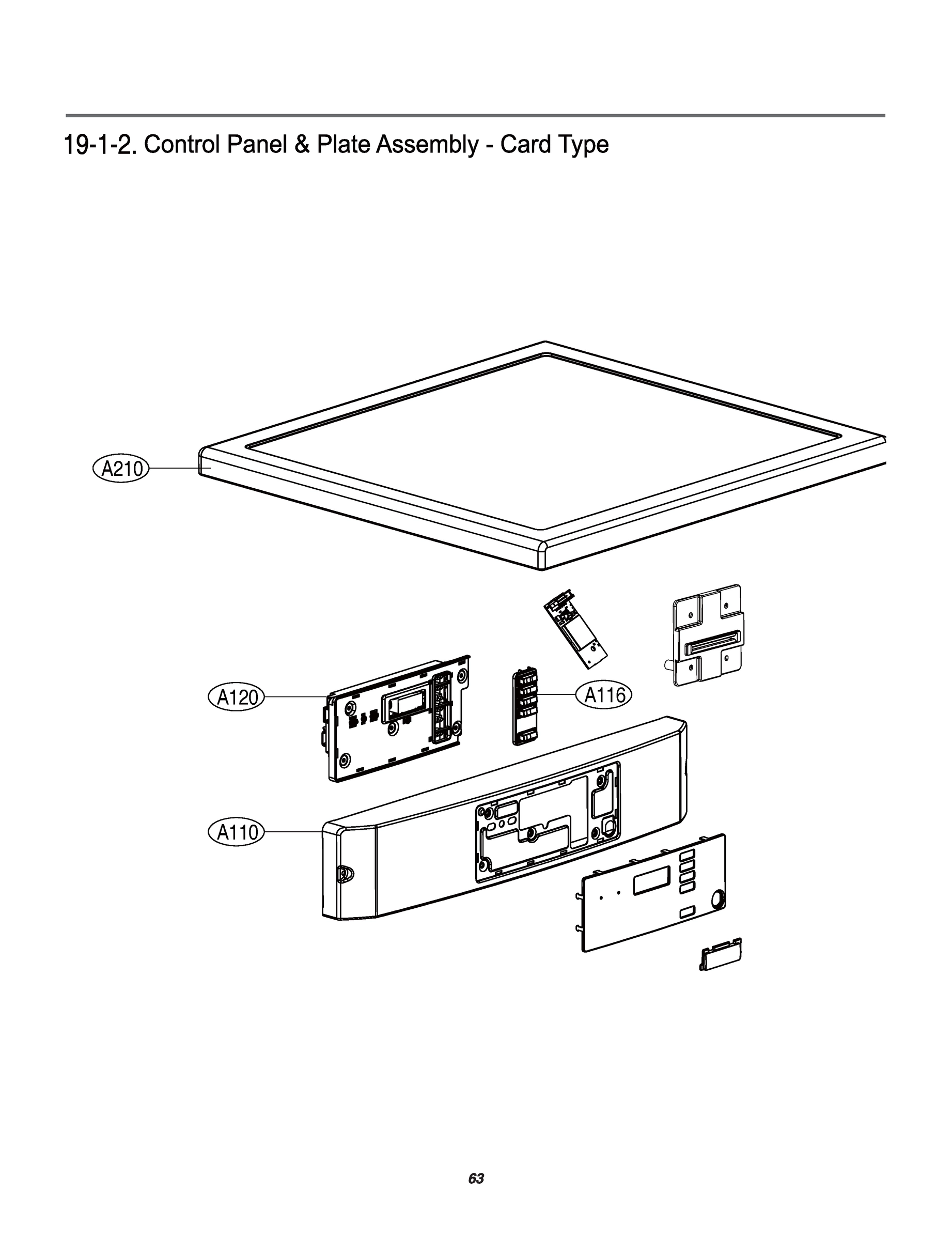 19-1-2. Control Panel & Plate Assembly - Card Type

A210

A120

A116

A110

63