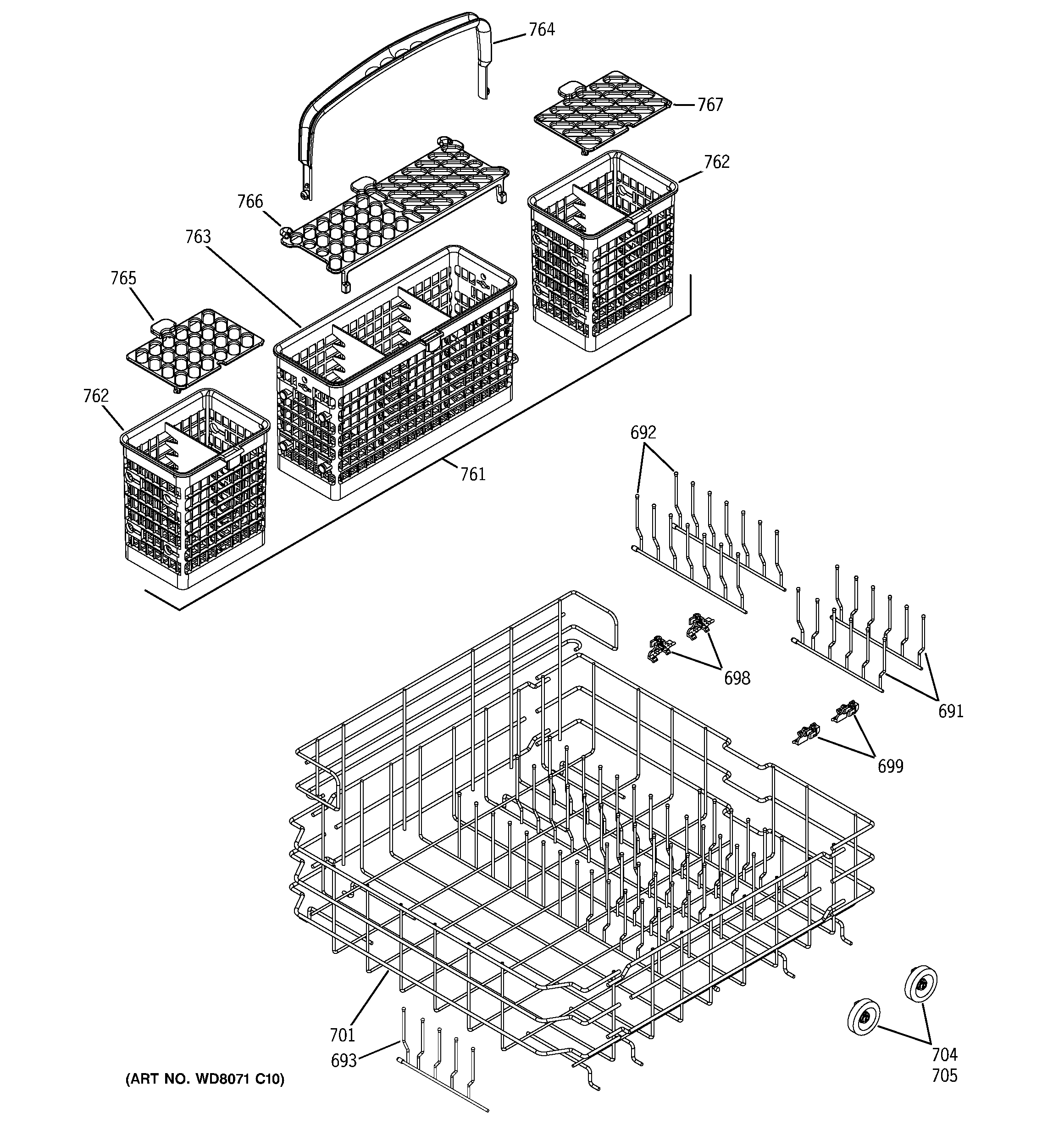 764
767
762
766
763
765
762
761
692
698
691
699
701
693
704
705
(ART NO. WD8071 C10)