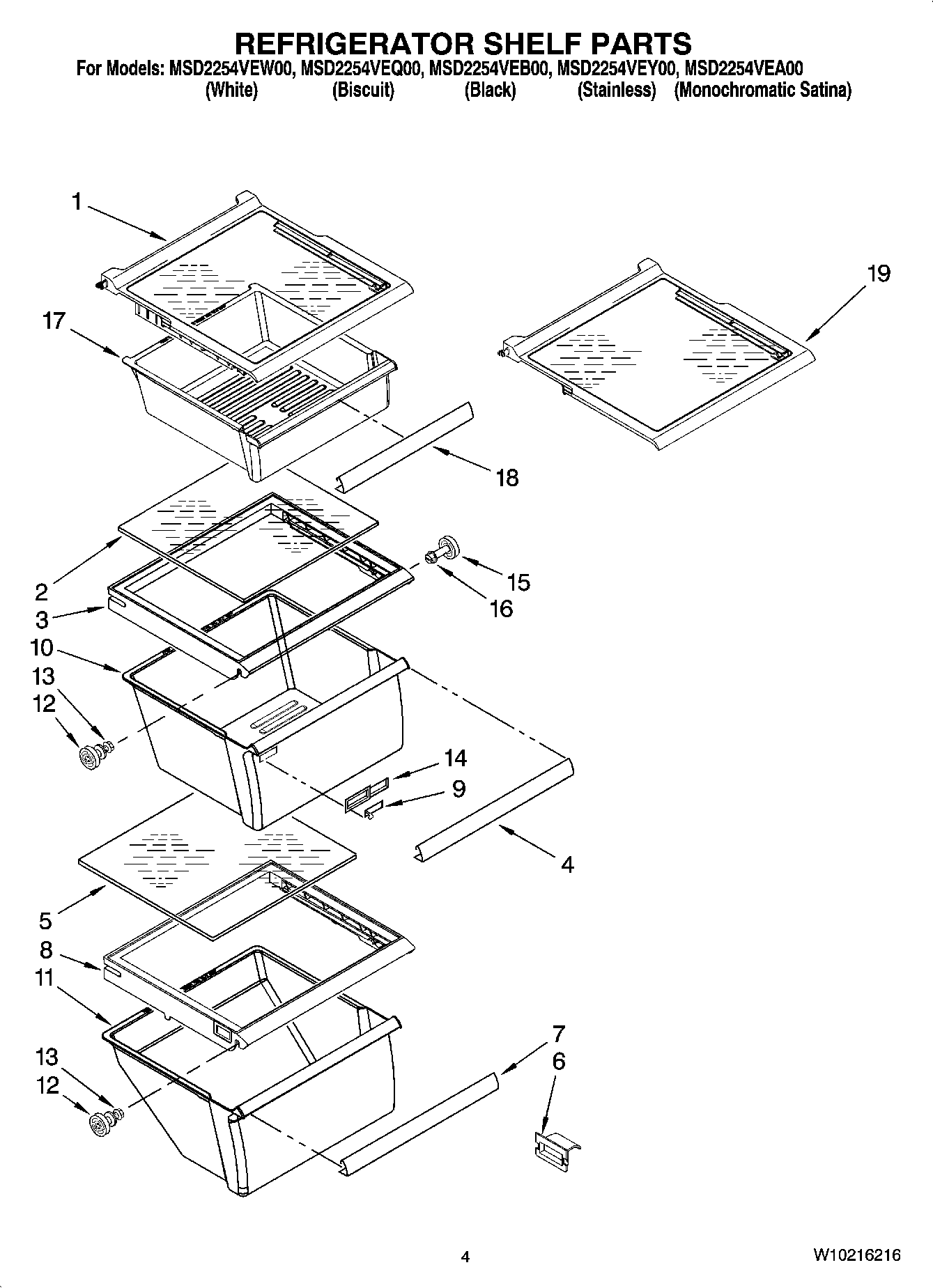 REFRIGERATOR SHELF PARTS

For Models: MSD2254VEW00, MSD2254VEQ00, MSD2254VEB00, MSD2254VEY00, MSD2254VEA00
(White) (Biscuit) (Black) (Stainless) (Monochromatic Satina)

1
19
17
18
2
15
16
3
10
13
12
14
9
4
5
8
11
7
6
13
12

4

W10216216