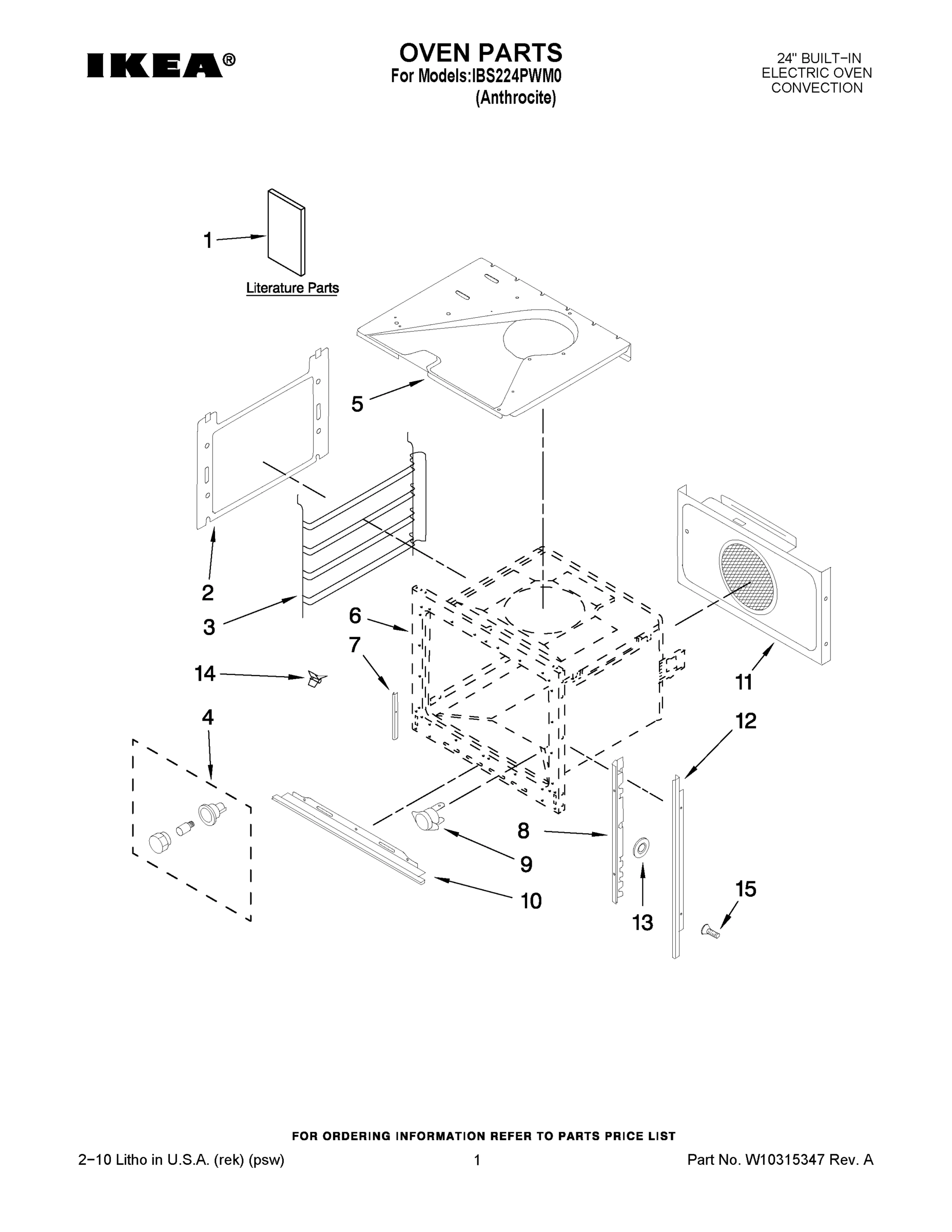 IKEA®

OVEN PARTS
For Models:IBS224PWM0
(Anthrocite)

24" BUILT−IN
ELECTRIC OVEN
CONVECTION

1

Literature Parts

5

2

3

6

7

14

4

11

12

8

9

10

13

15

FOR ORDERING INFORMATION REFER TO PARTS PRICE LIST

2−10 Litho in U.S.A. (rek) (psw)

1

Part No. W10315347 Rev. A