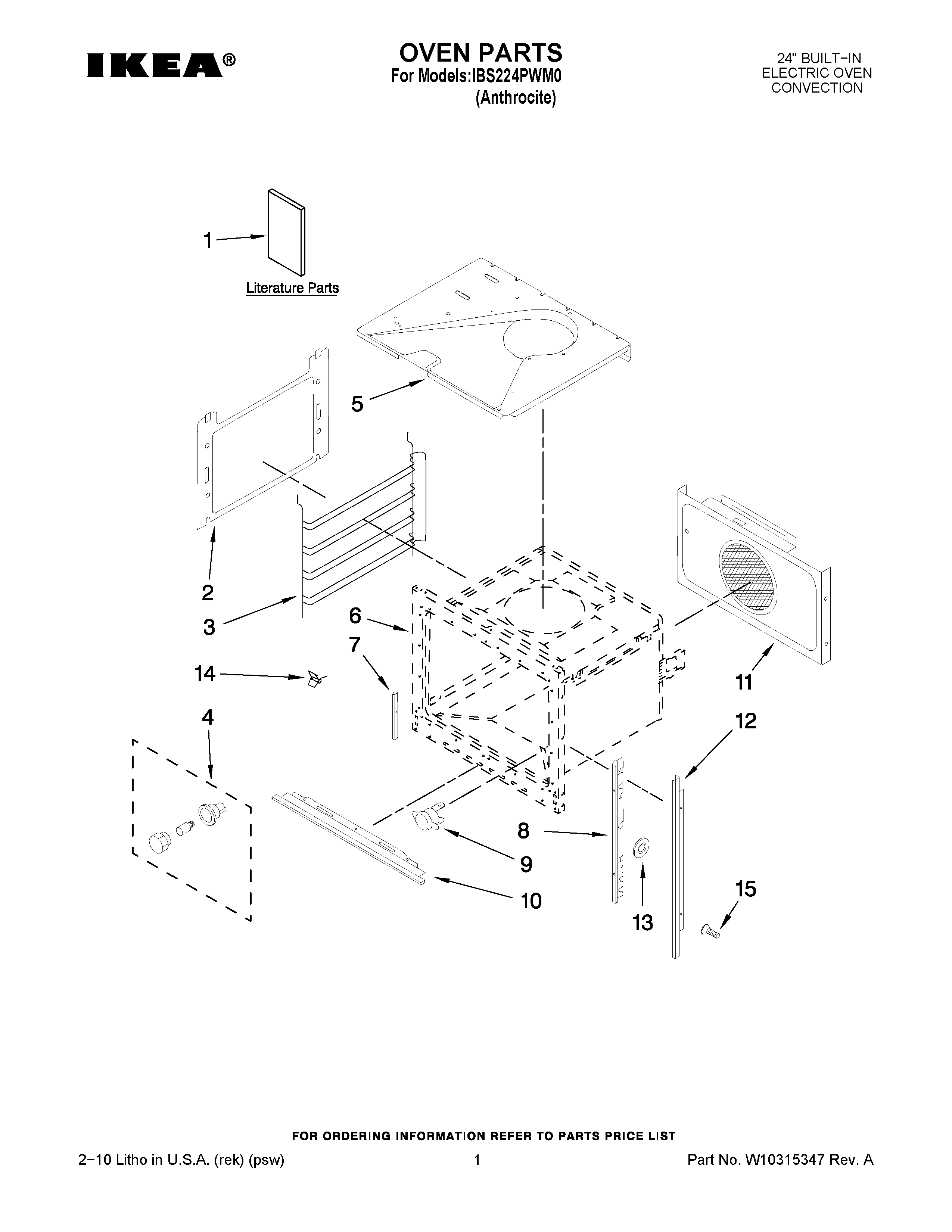 IKEA®

OVEN PARTS
For Models:IBS224PWM0
(Anthrocite)

24" BUILT−IN
ELECTRIC OVEN
CONVECTION

1

Literature Parts

5

2

3

6

7

14

4

11

12

8

9

10

13

15

FOR ORDERING INFORMATION REFER TO PARTS PRICE LIST

2−10 Litho in U.S.A. (rek) (psw)

1

Part No. W10315347 Rev. A