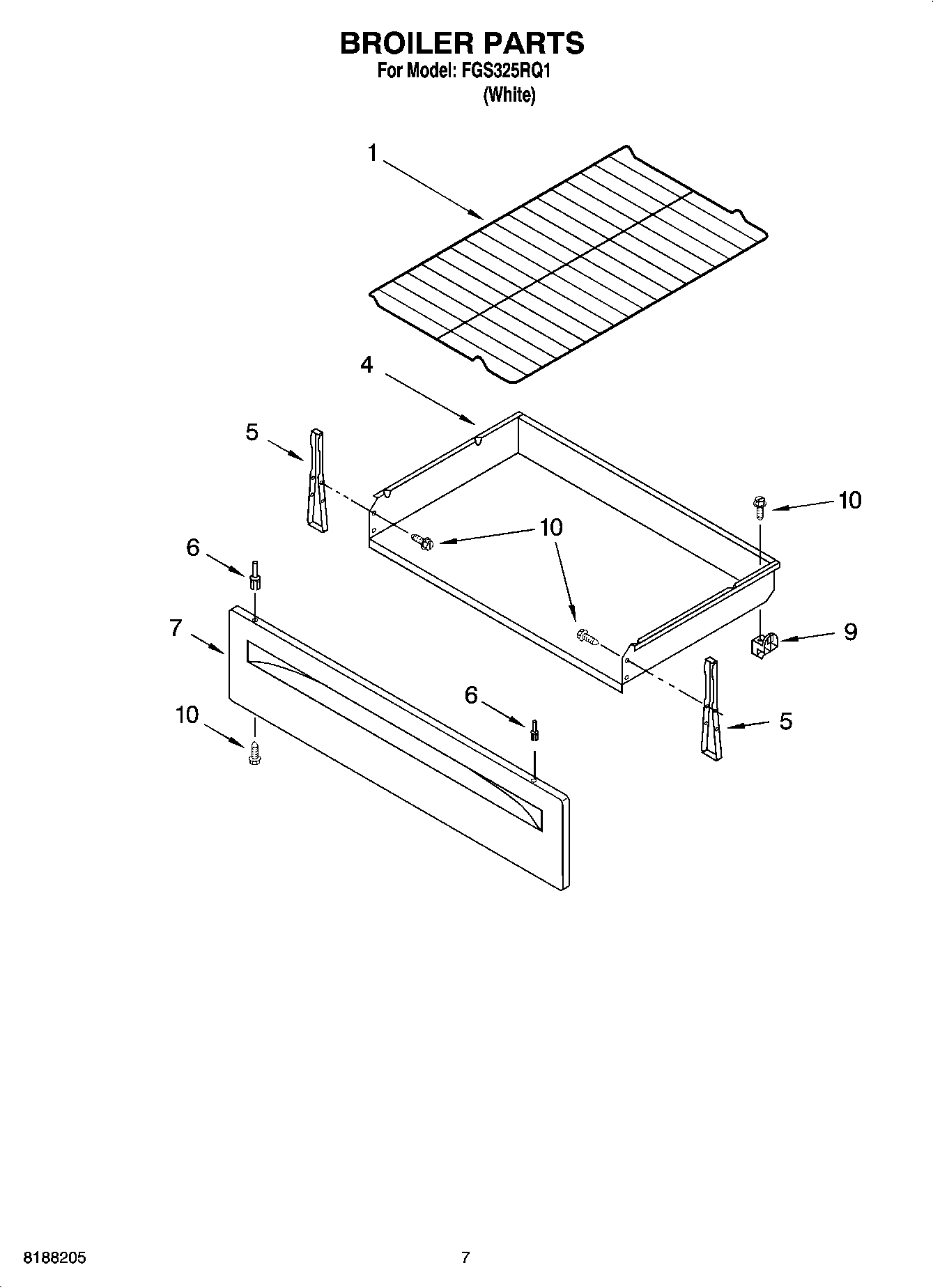 BROILER PARTS
For Model: FGS325RQ1
(White)

1

4

5

10

10

6

7

9

6

10

5

8188205

7