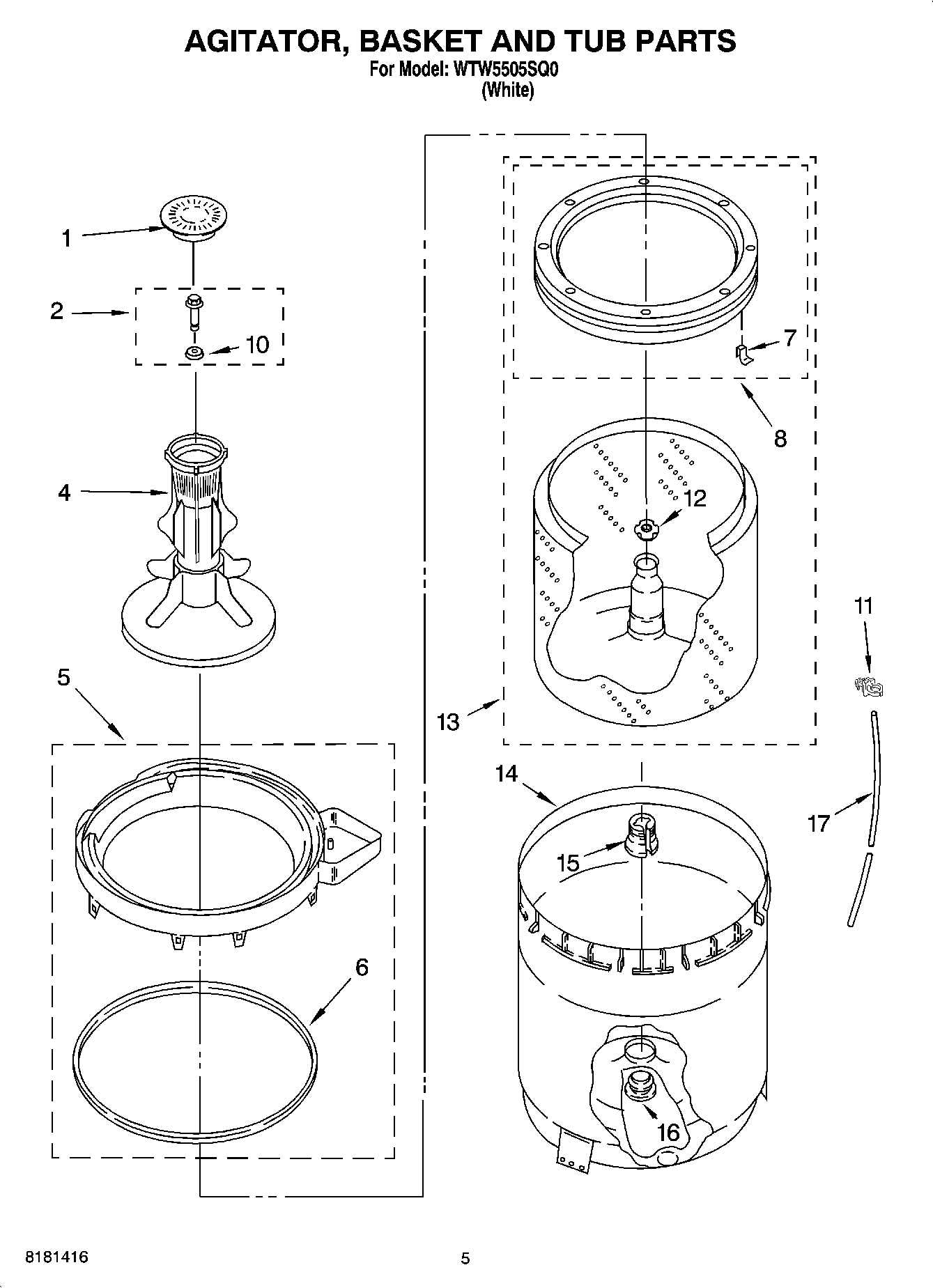 AGITATOR, BASKET AND TUB PARTS
For Model: WTW5505SQ0
(White)

1
2
10
4
5
6
7
8
12
13
11
14
15
17
16

8181416

5