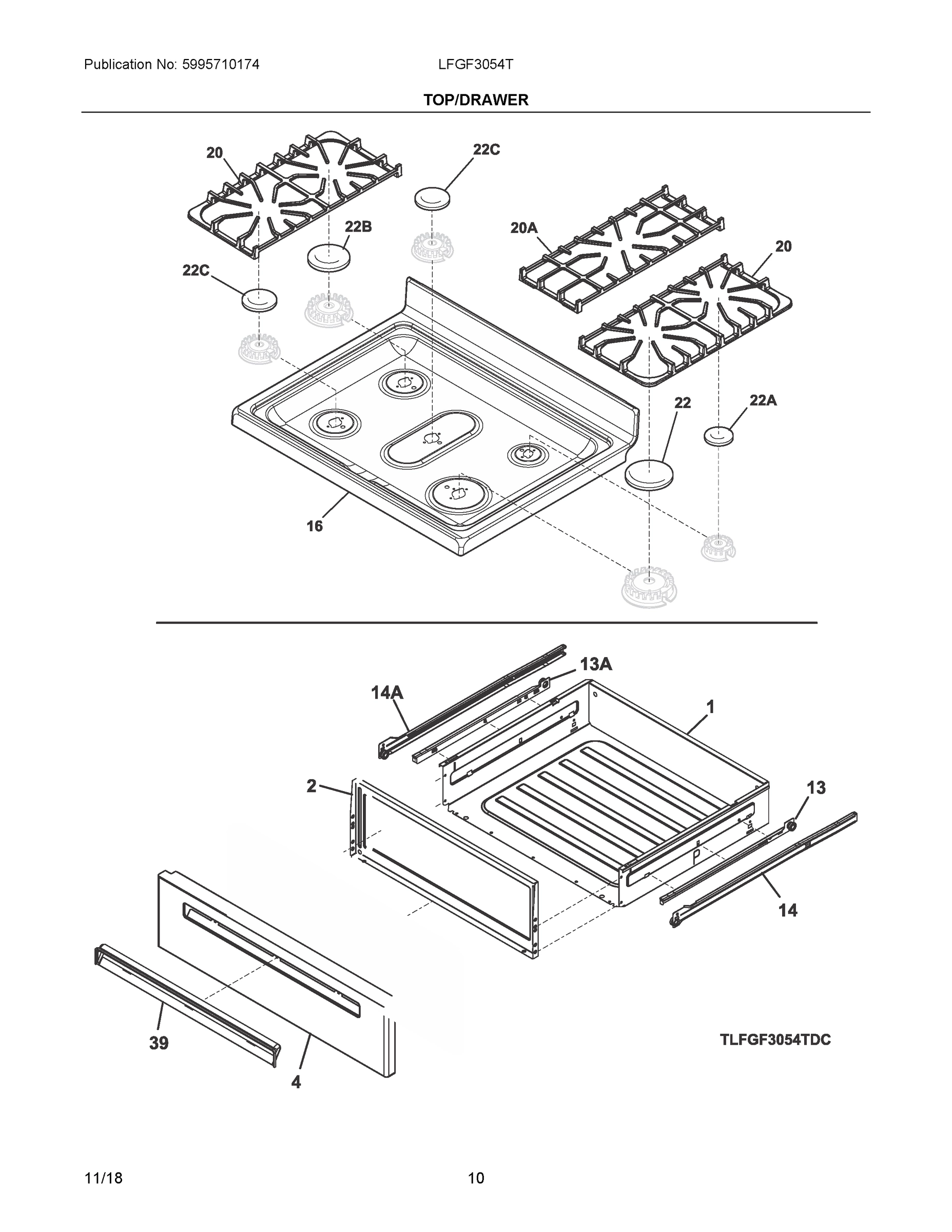 Publication No: 5995710174

LFGF3054T

TOP/DRAWER

20

22C

22B

20A

20

22C

22

22A

16

13A

14A

1

2

13

14

39

4

TLFGF3054TDC

11/18

10