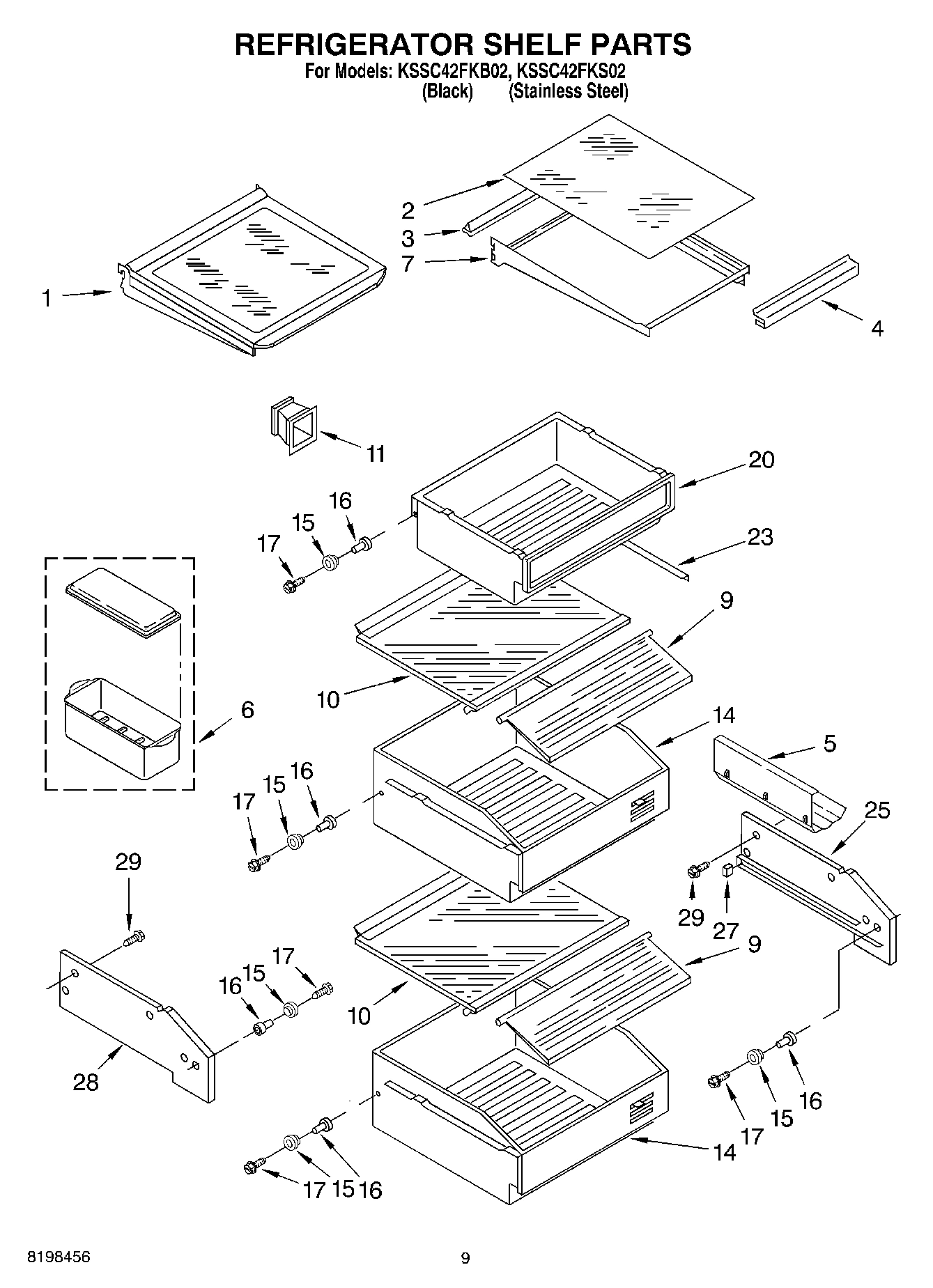 REFRIGERATOR SHELF PARTS
For Models: KSSC42FKB02, KSSC42FKS02
(Black) (Stainless Steel)

2
3
7
1
4
11
20
16
15
17
23
9
10
6
14
5
16
15
17
25
29
29
27
9
17
15
16
10
28
16
15
17
14
17 15 16

8198456
9