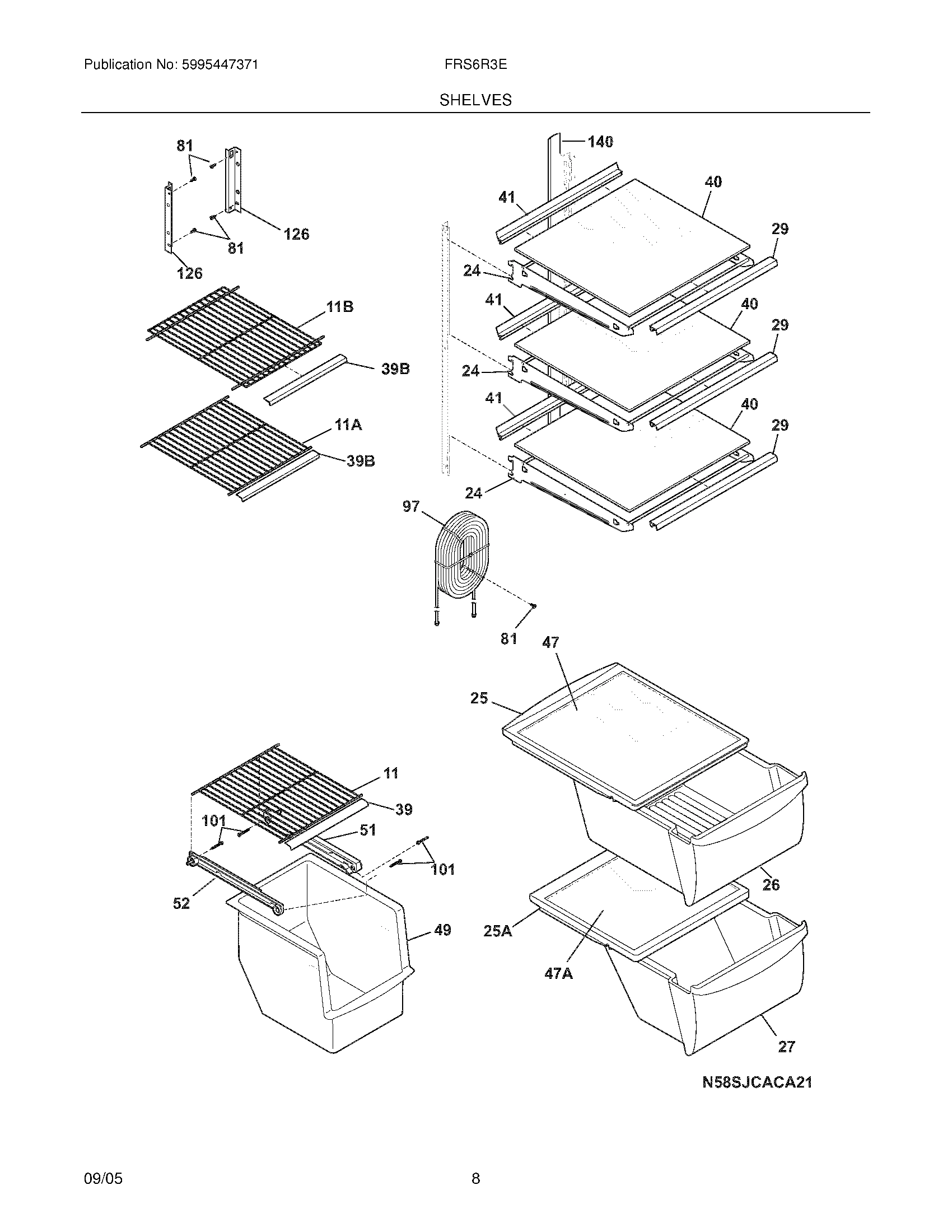 Publication No: 5995447371

FRS6R3E

SHELVES

81
126
81
126
11B
39B
11A
39B

140
41
40
29
24
41
40
29
24
41
40
29
24

97
81

47
25
26
25A
47A
27

11
39
101
51
101
52
49

N58SJCACA21

09/05

8