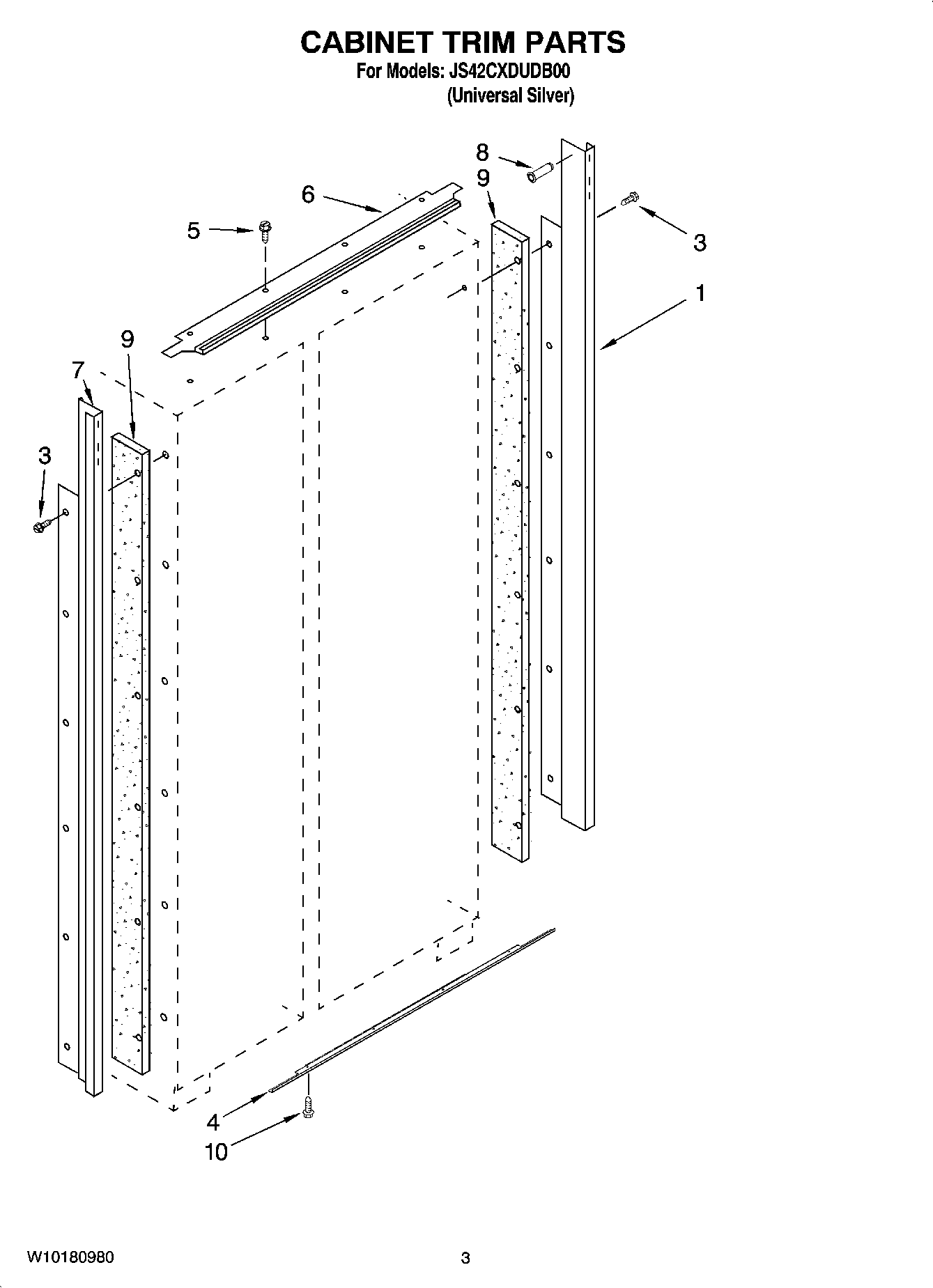 CABINET TRIM PARTS
For Models: JS42CXDUDB00
(Universal Silver)

8
9
6
5
3
1
9
7
3
4
10

W10180980

3