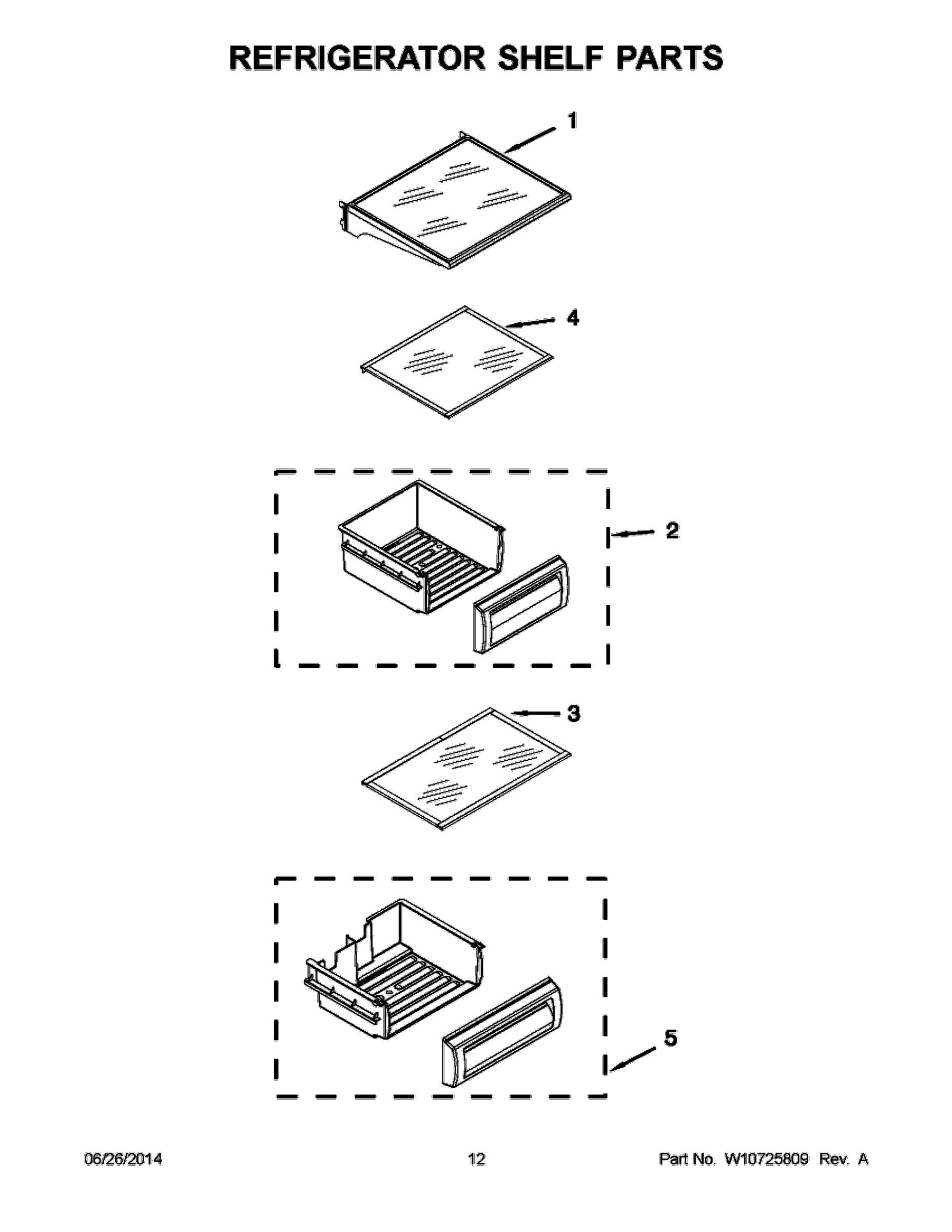 REFRIGERATOR SHELF PARTS

1

4

2

3

5

06/26/2014

12

Part No. W10725809 Rev. A