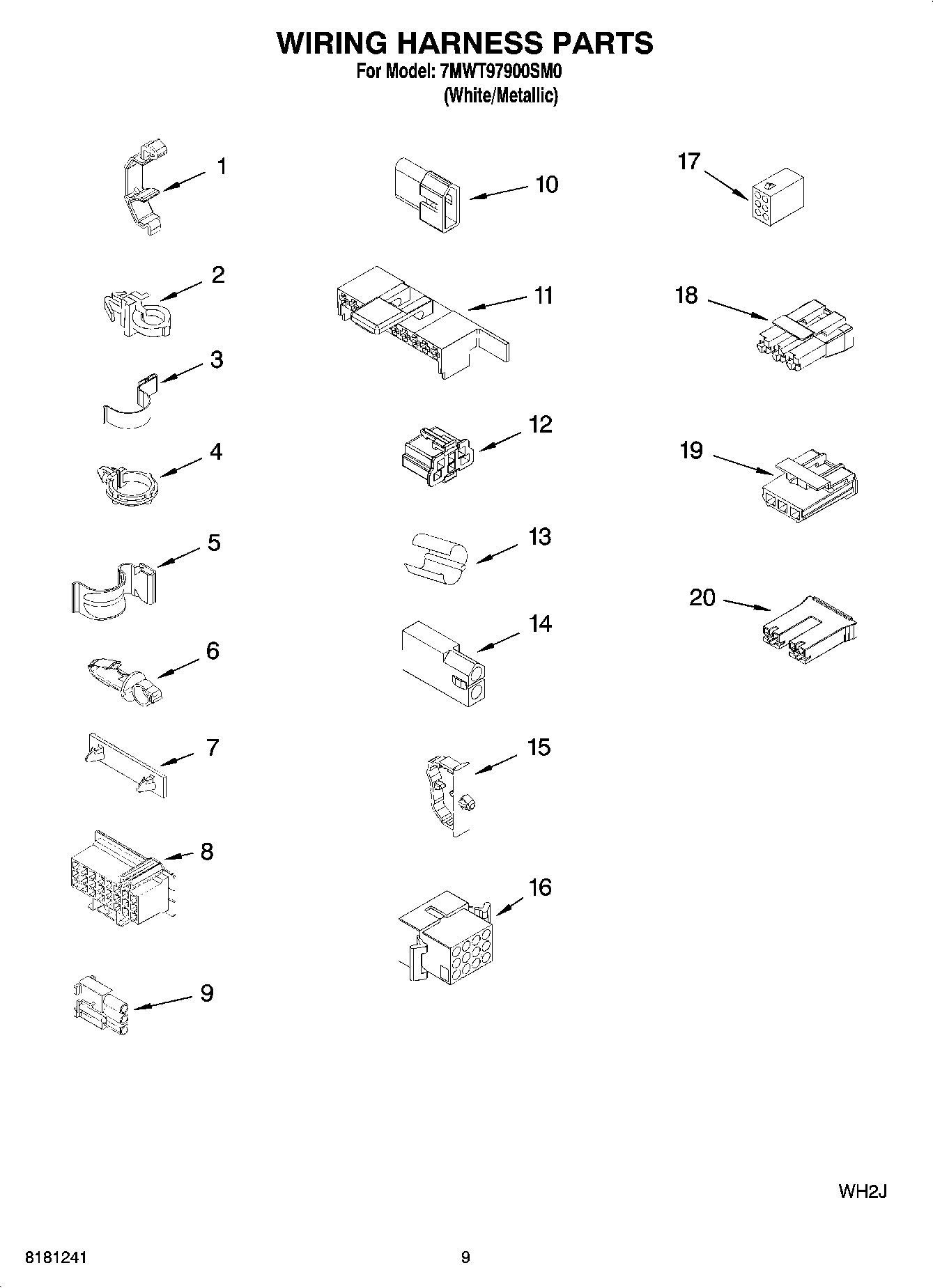 WIRING HARNESS PARTS
For Model: 7MWT97900SM0
(White/Metallic)

1
2
3
4
5
6
7
8
9
10
11
12
13
14
15
16
17
18
19
20

WH2J

8181241

9