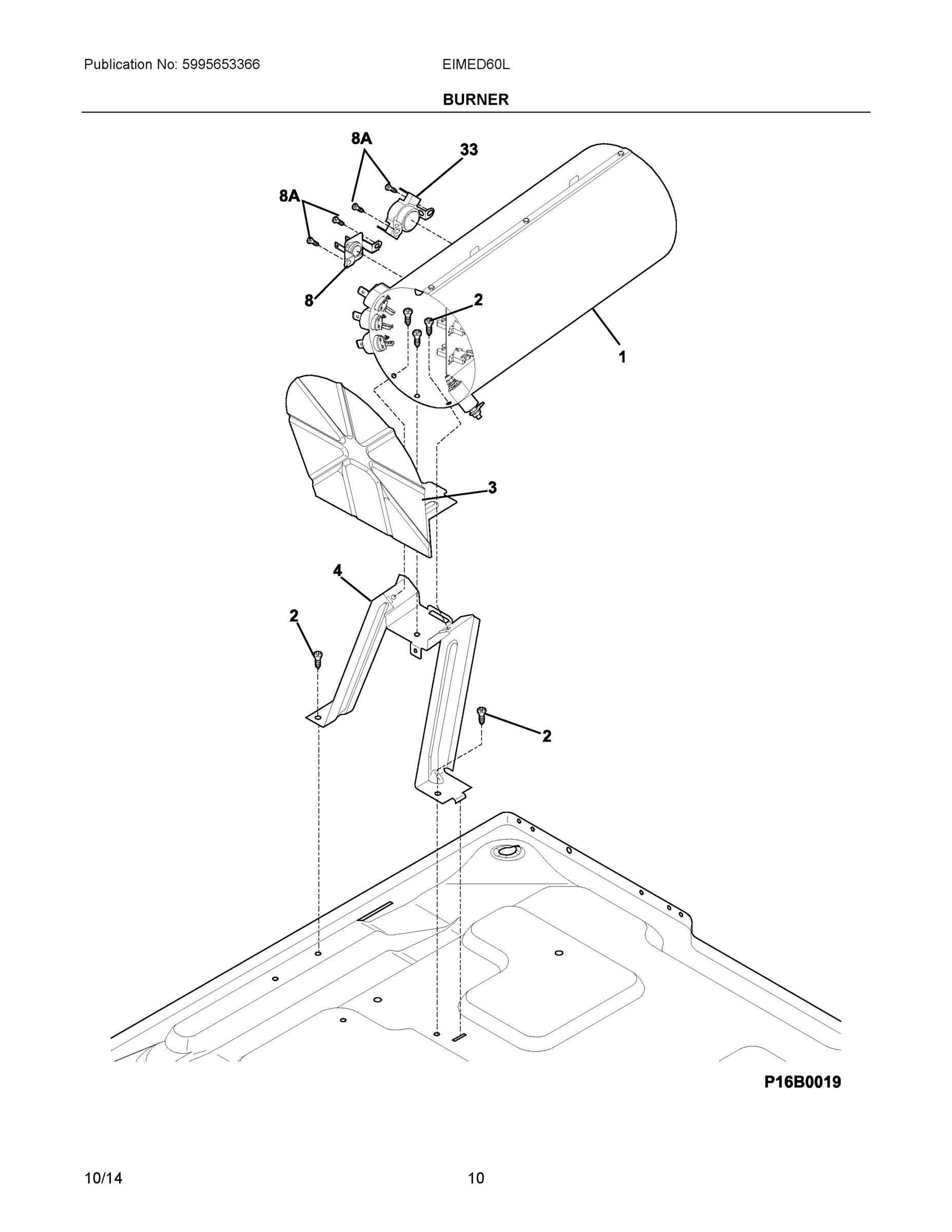 Publication No: 5995653366

EIMED60L

BURNER

8A

33

8A

8

2

1

3

4

2

2

P16B0019

10/14

10