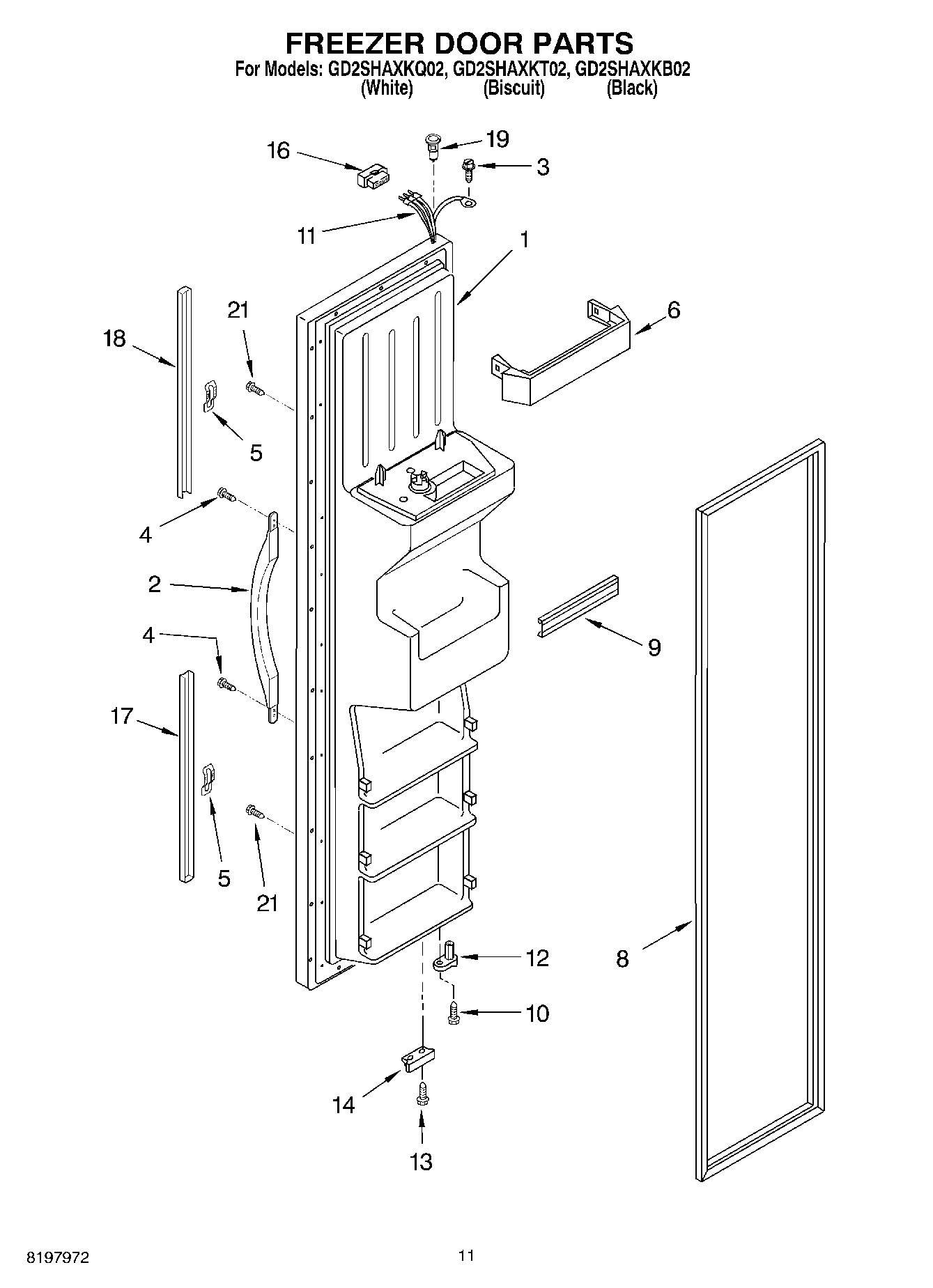 FREEZER DOOR PARTS
For Models: GD2SHAXKQ02, GD2SHAXKT02, GD2SHAXKB02
(White) (Biscuit) (Black)

16
19
3
11
1
21
18
6
5
4
2
4
9
17
5
21
12
8
10
14
13

8197972
11