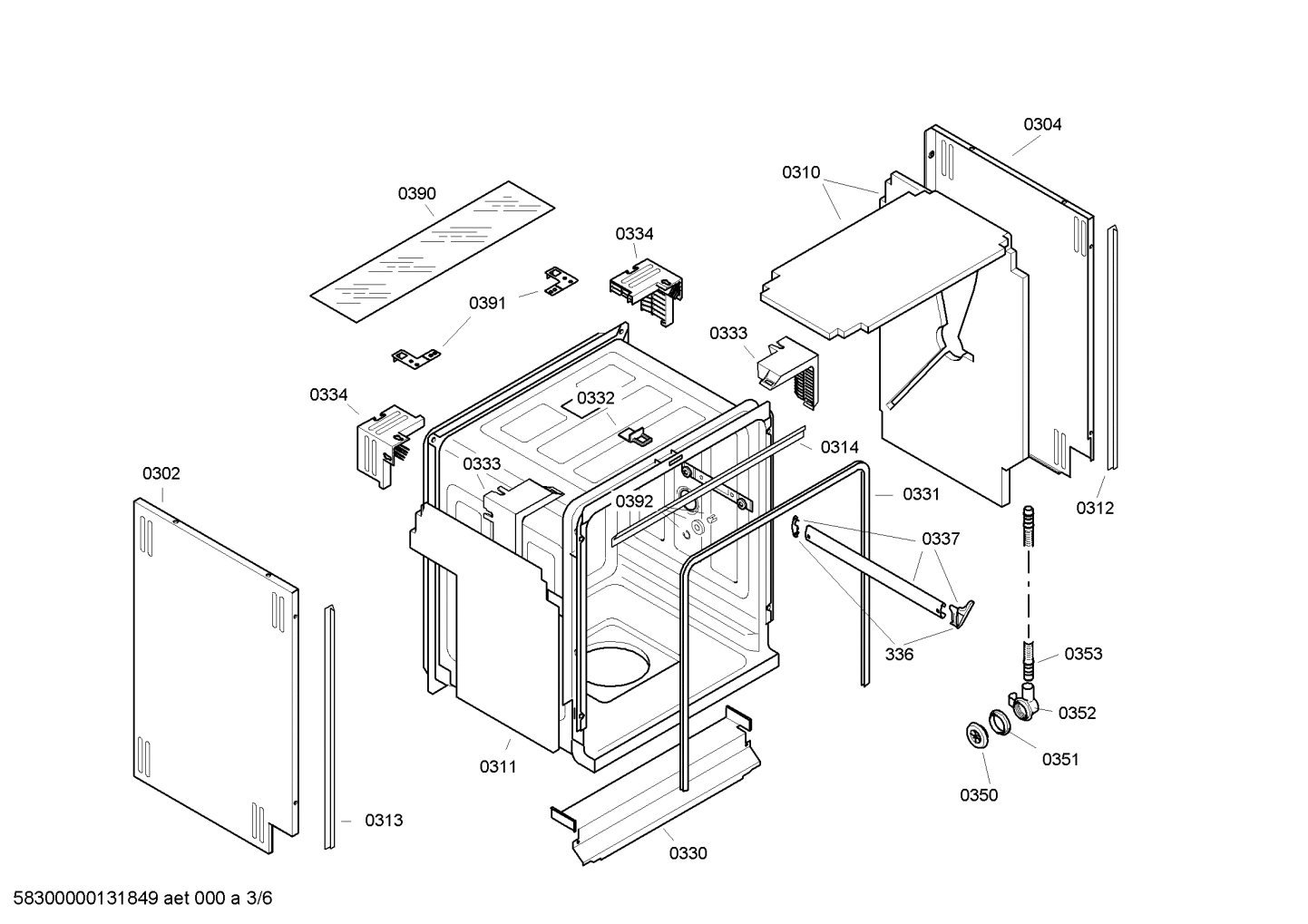 0304
0310
0390
0334
0391
0333
0334
0332
0314
0302
0333
0392
0331
0312
0337
336
0353
0352
0351
0350
0311
0313
0330

58300000131849 aet 000 a 3/6