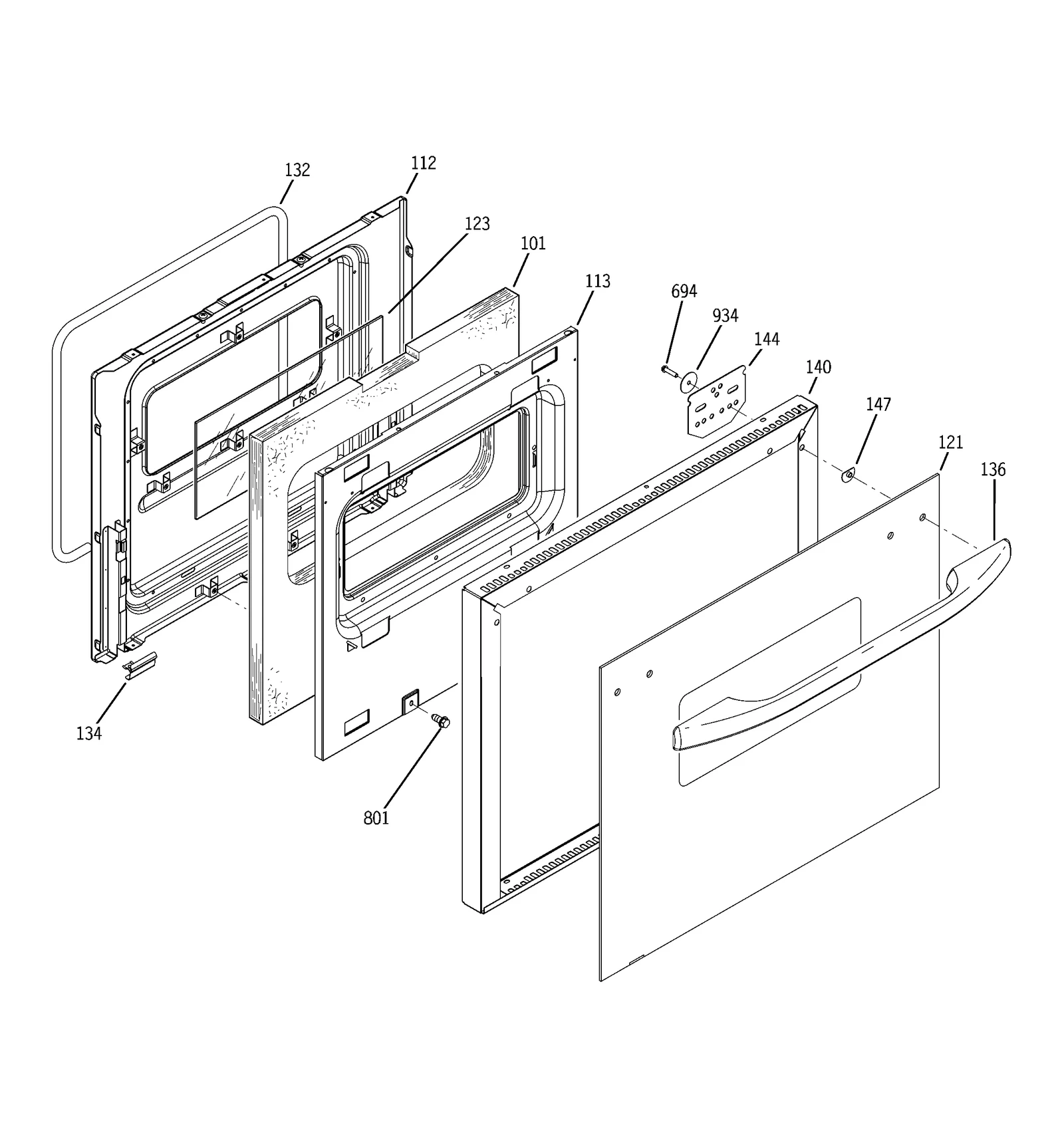 132
112
123
101
113
694
934
144
140
147
121
136
134
801