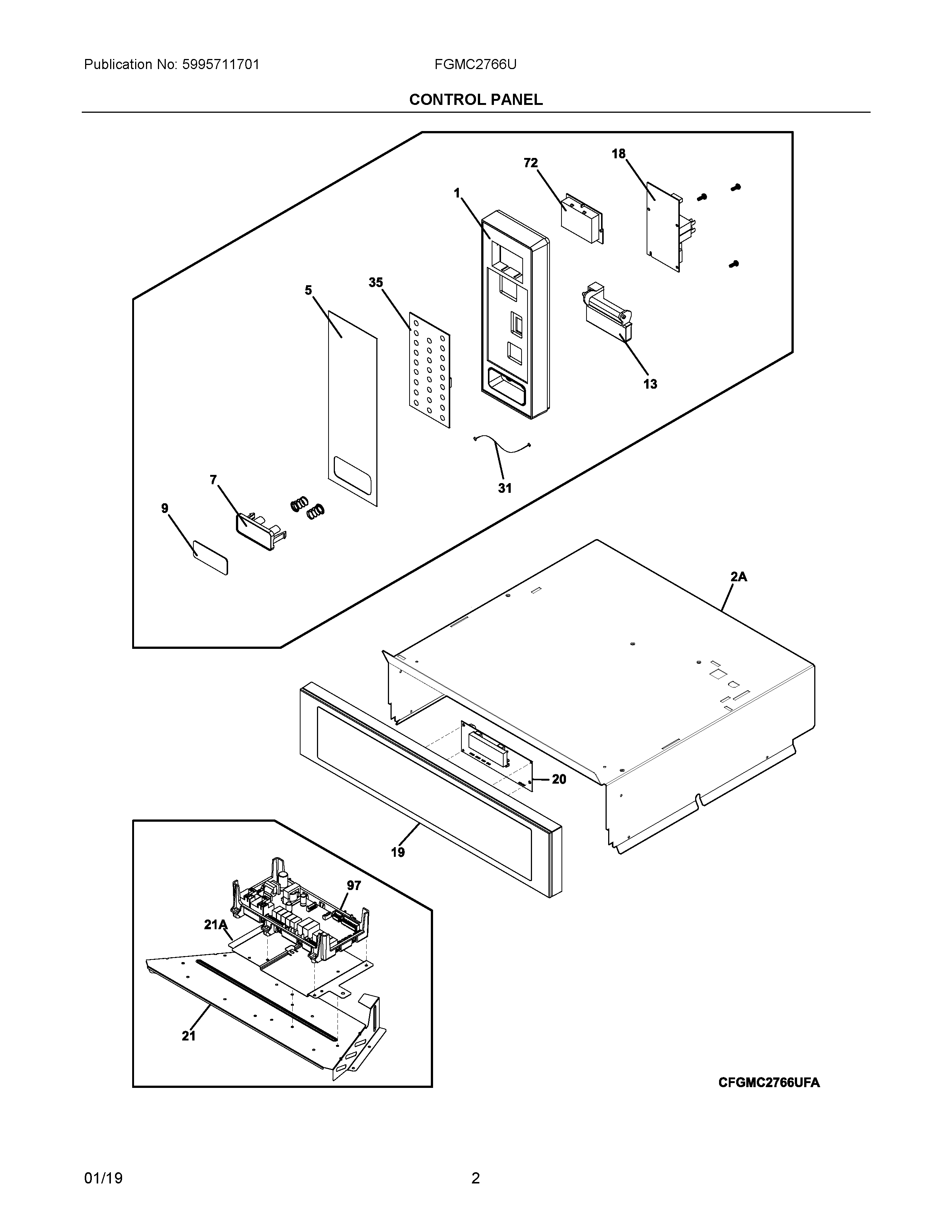 Publication No: 5995711701

FGMC2766U

CONTROL PANEL

72

18

1

5

35

13

31

7

9

2A

20

19

97

21A

21

CFGMC2766UFA

01/19

2