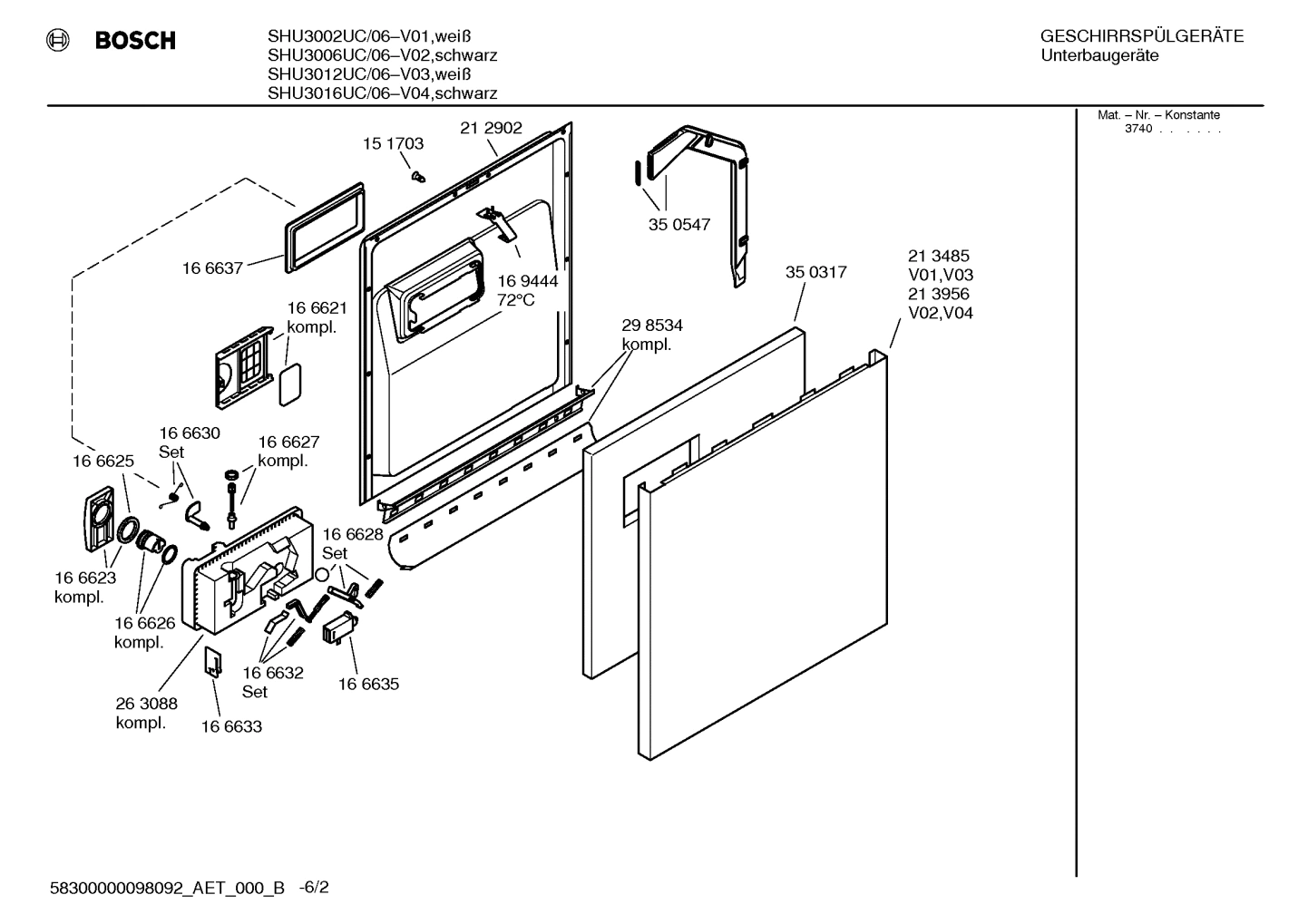 BOSCH

SHU3002UC/06–V01,weiß
SHU3006UC/06–V02,schwarz
SHU3012UC/06–V03,weiß
SHU3016UC/06–V04,schwarz

GESCHIRRSPÜLGERÄTE
Unterbaugeräte

Mat. – Nr. – Konstante
3740 . . . . . .

15 1703
21 2902
35 0547
16 6637
16 9444
72°C
35 0317
21 3485
V01,V03
21 3956
V02,V04
16 6621
kompl.
29 8534
kompl.
16 6630
Set
16 6627
kompl.
16 6625
16 6628
Set
16 6623
kompl.
16 6626
kompl.
16 6632
Set
16 6635
26 3088
kompl.
16 6633

58300000098092_AET_000_B -6/2