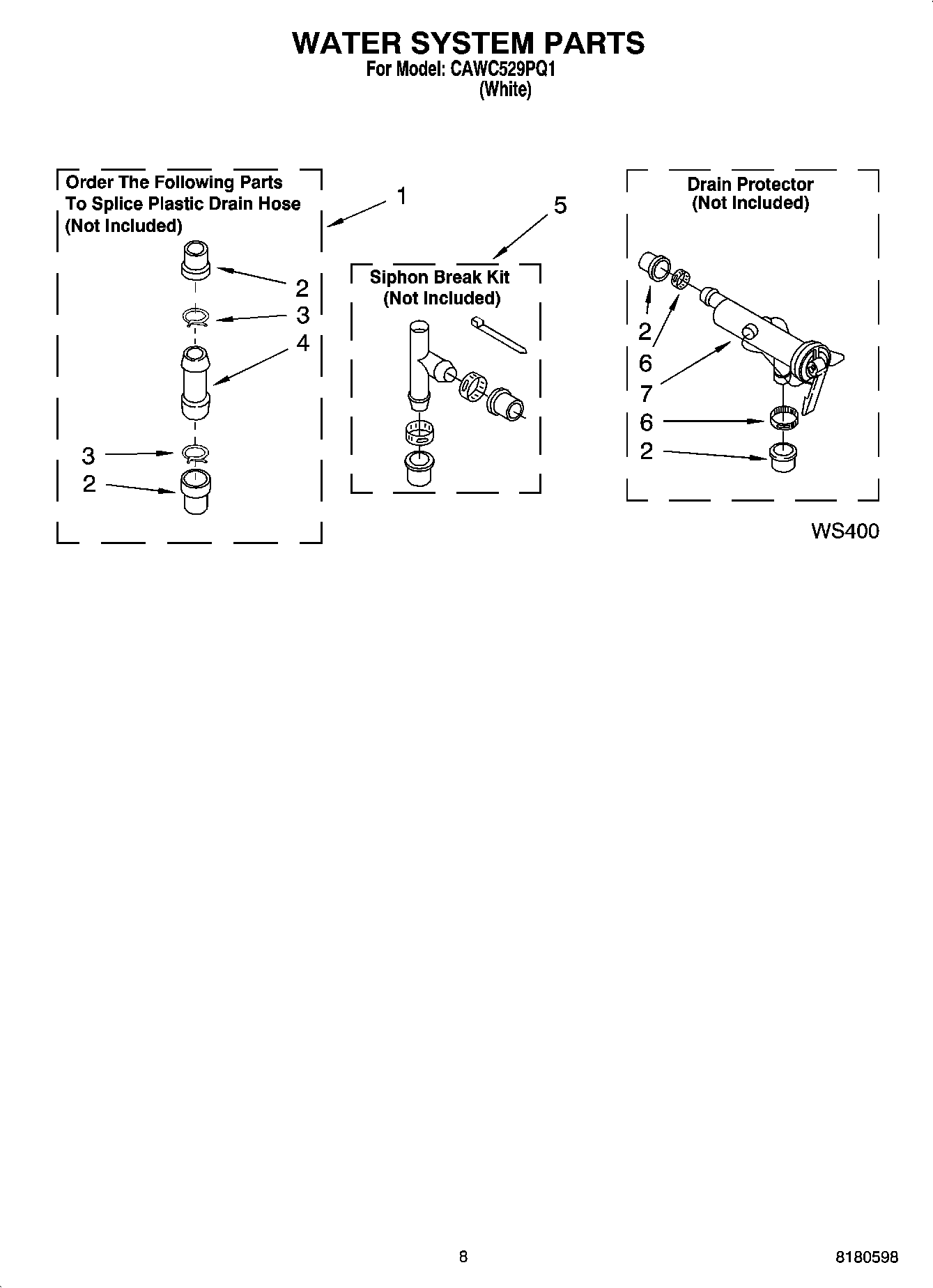 WATER SYSTEM PARTS
For Model: CAWC529PQ1
(White)

Order The Following Parts
To Splice Plastic Drain Hose
(Not Included)

1

2
3
4

3
2

5

Siphon Break Kit
(Not Included)

Drain Protector
(Not Included)

2
6
7
6
2

WS400

8

8180598