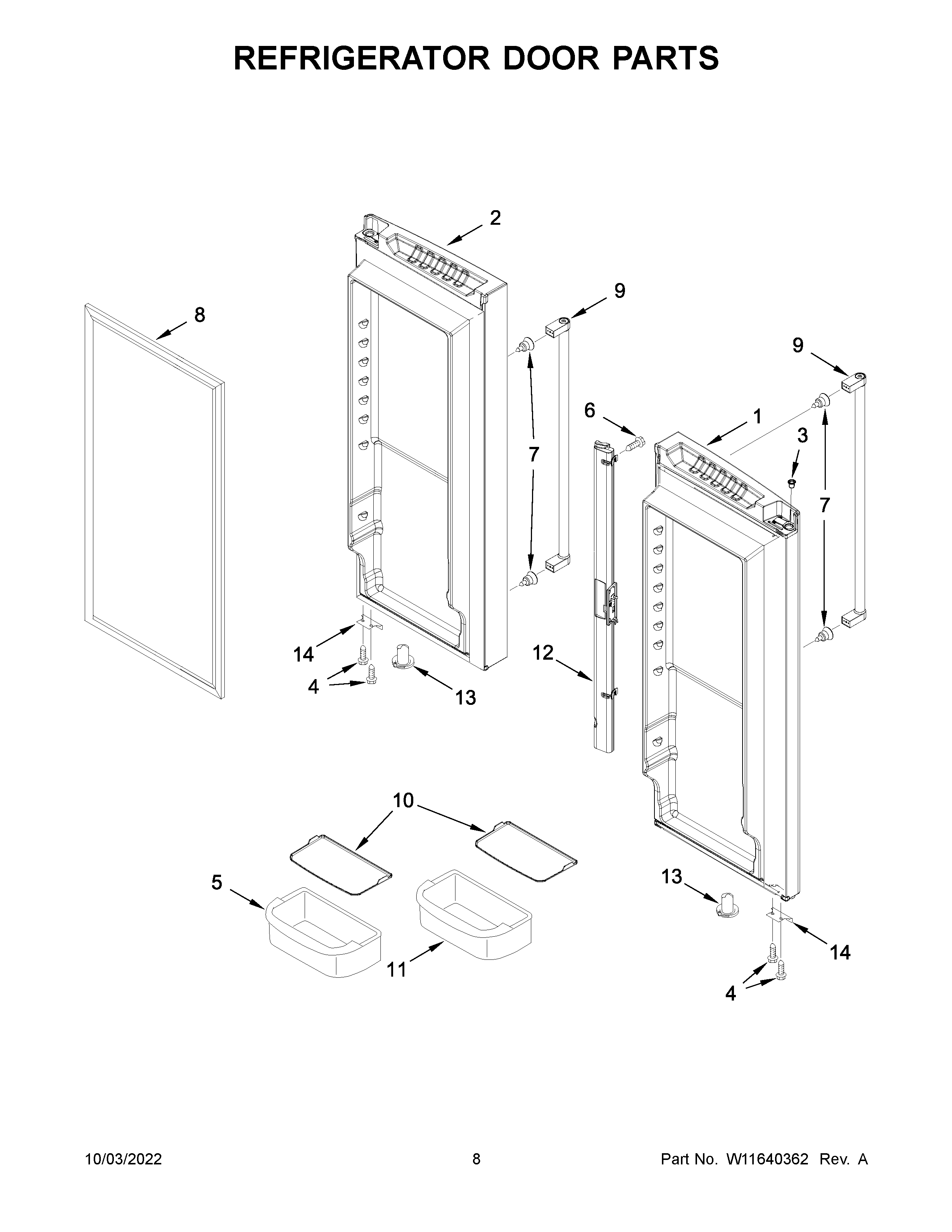 REFRIGERATOR DOOR PARTS

2

9

8

9

6

1

3

7

7

14

12

4

13

10

5

13

11

14

4

10/03/2022

8

Part No. W11640362 Rev. A