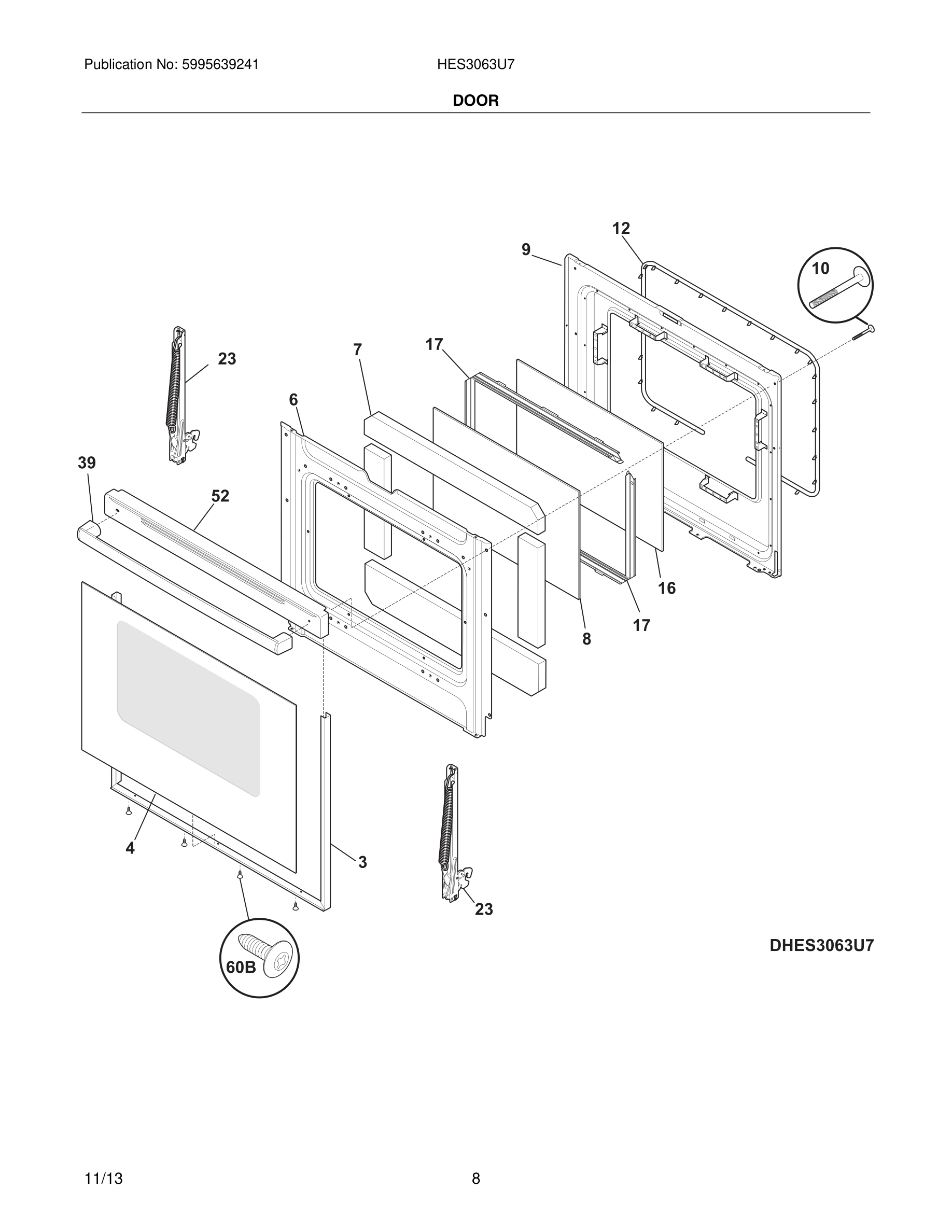 Publication No: 5995639241 HES3063U7

DOOR

12
9
10
23
7
17
6
39
52
16
17
8
4
3
23
60B

DHES3063U7

11/13 8