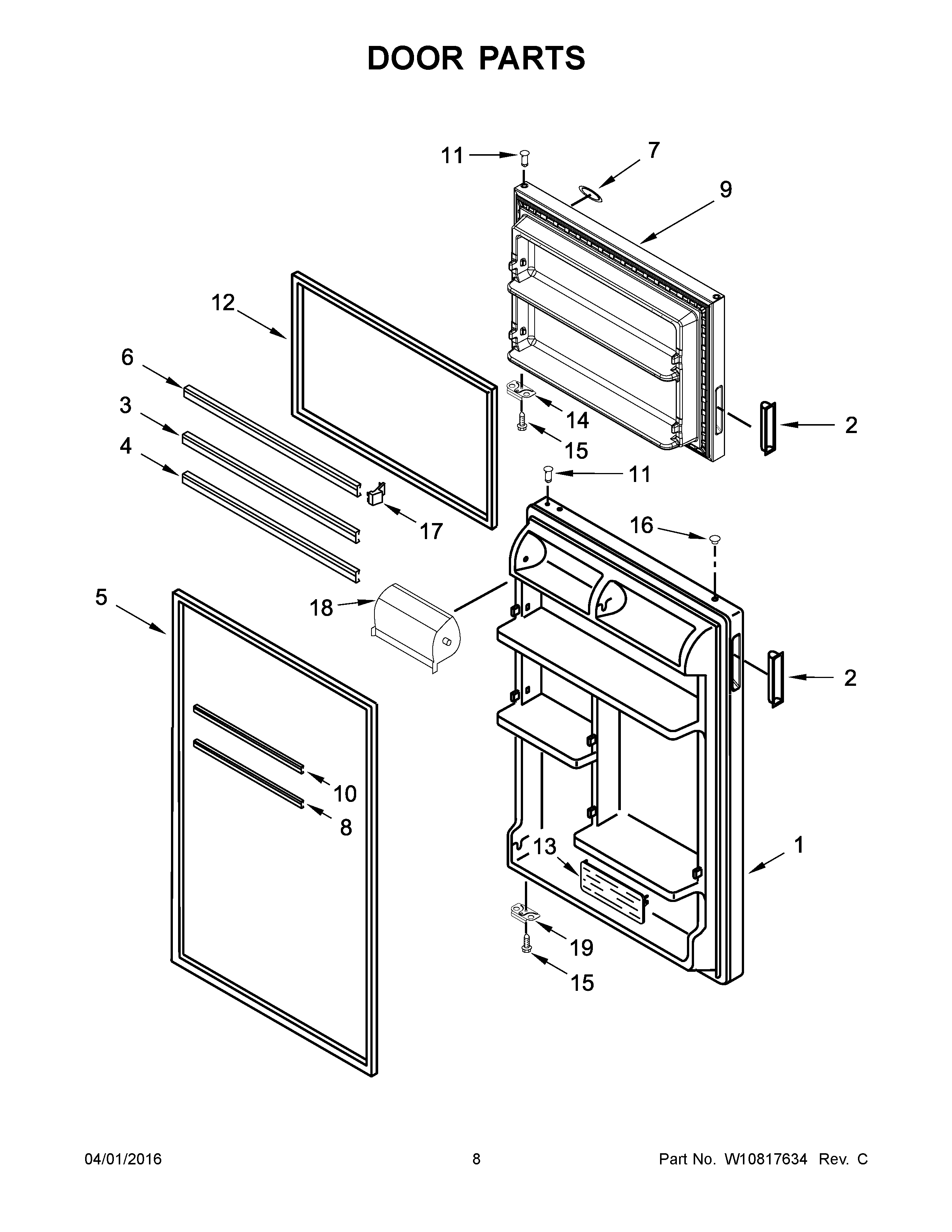 DOOR PARTS

11
7
9
12
6
3
4
14
15
2
11
17
16
5
18
2
10
8
13
1
19
15

04/01/2016
8
Part No. W10817634 Rev. C