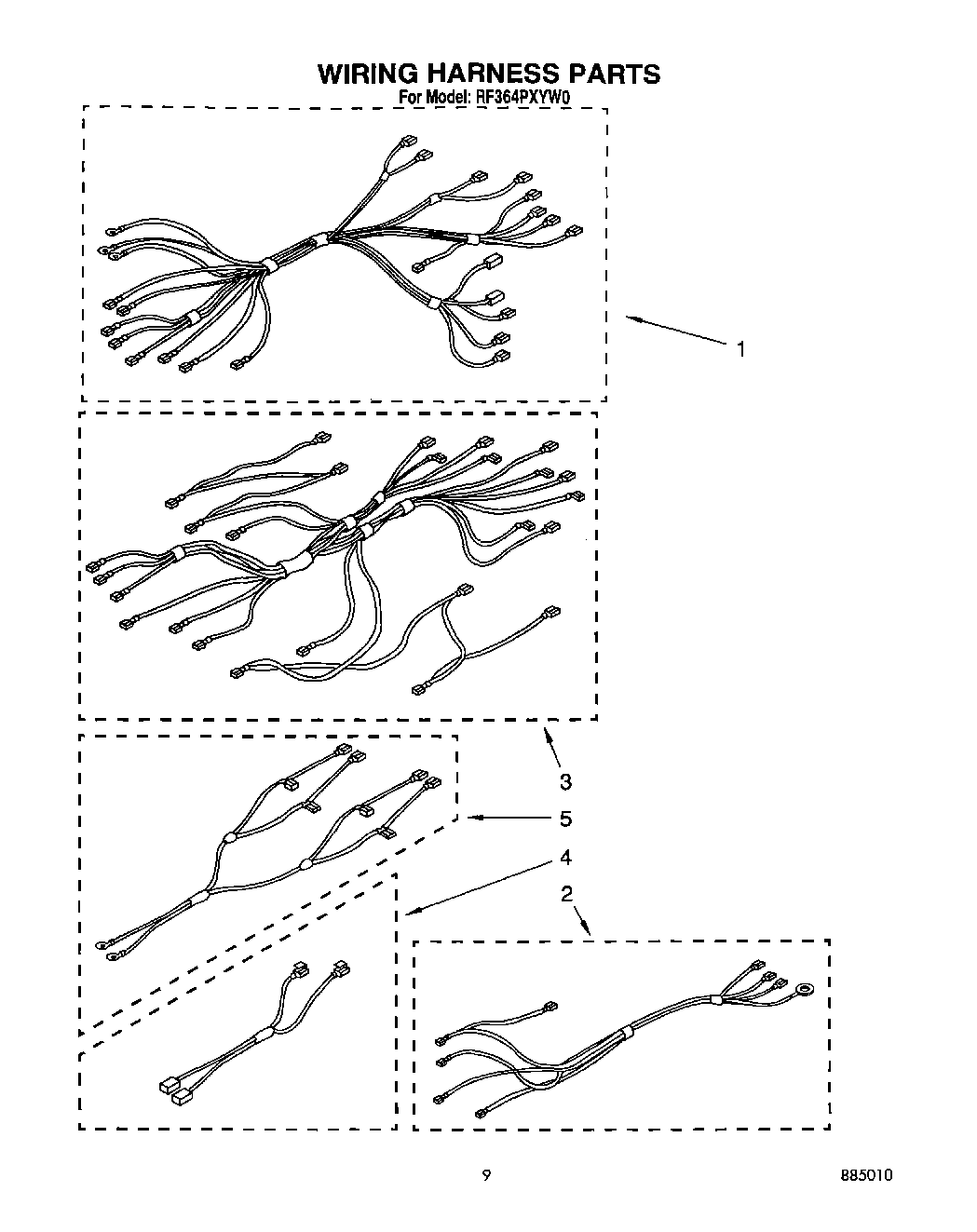 WIRING HARNESS PARTS
For Model: RF364PXYW0

1

3

5

4

2

9

885010