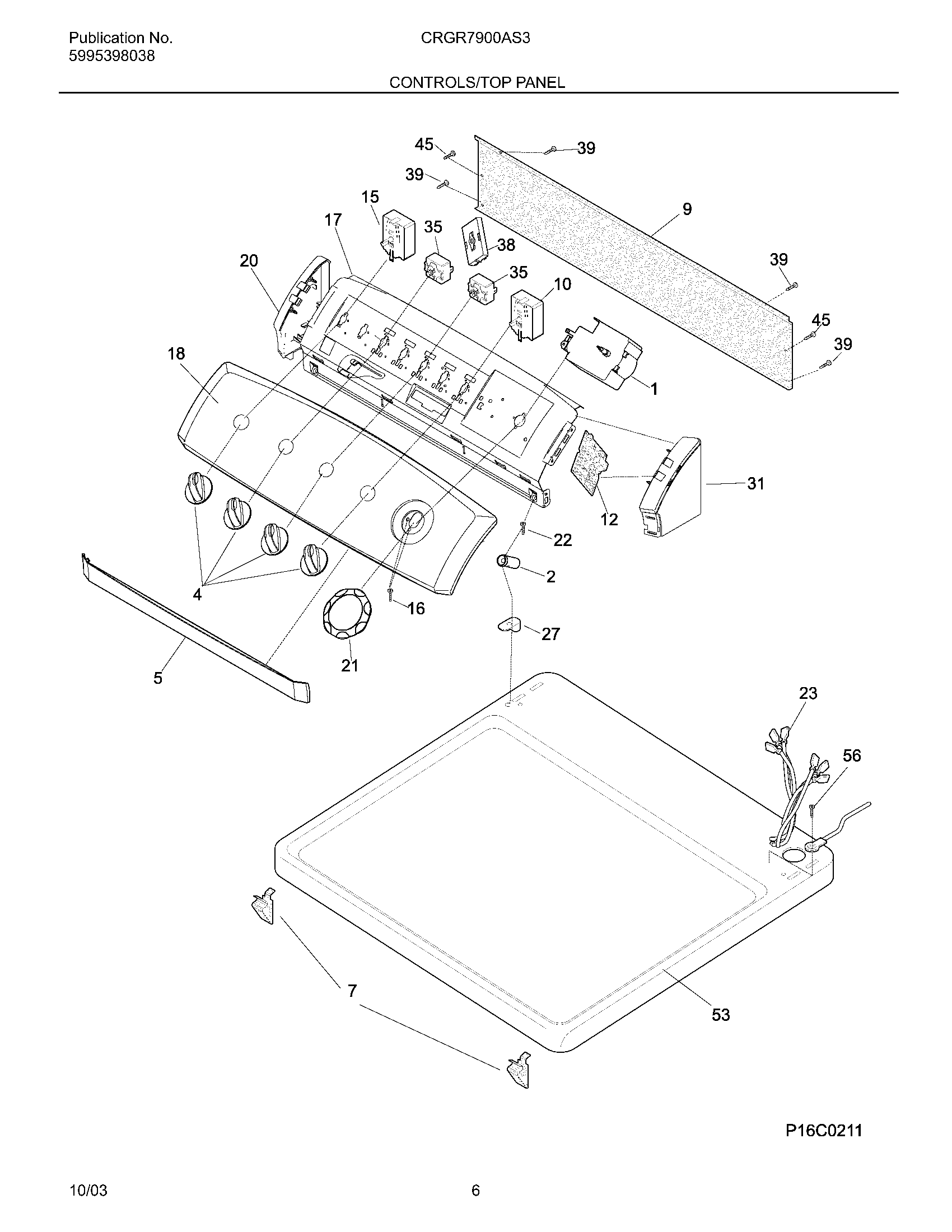 Publication No.
5995398038

CRGR7900AS3

CONTROLS/TOP PANEL

45
39
39
15
17
35
38
9
20
35
10
39
45
39
18
1
31
12
22
2
4
16
27
5
21
23
56
7
53

P16C0211

10/03

6