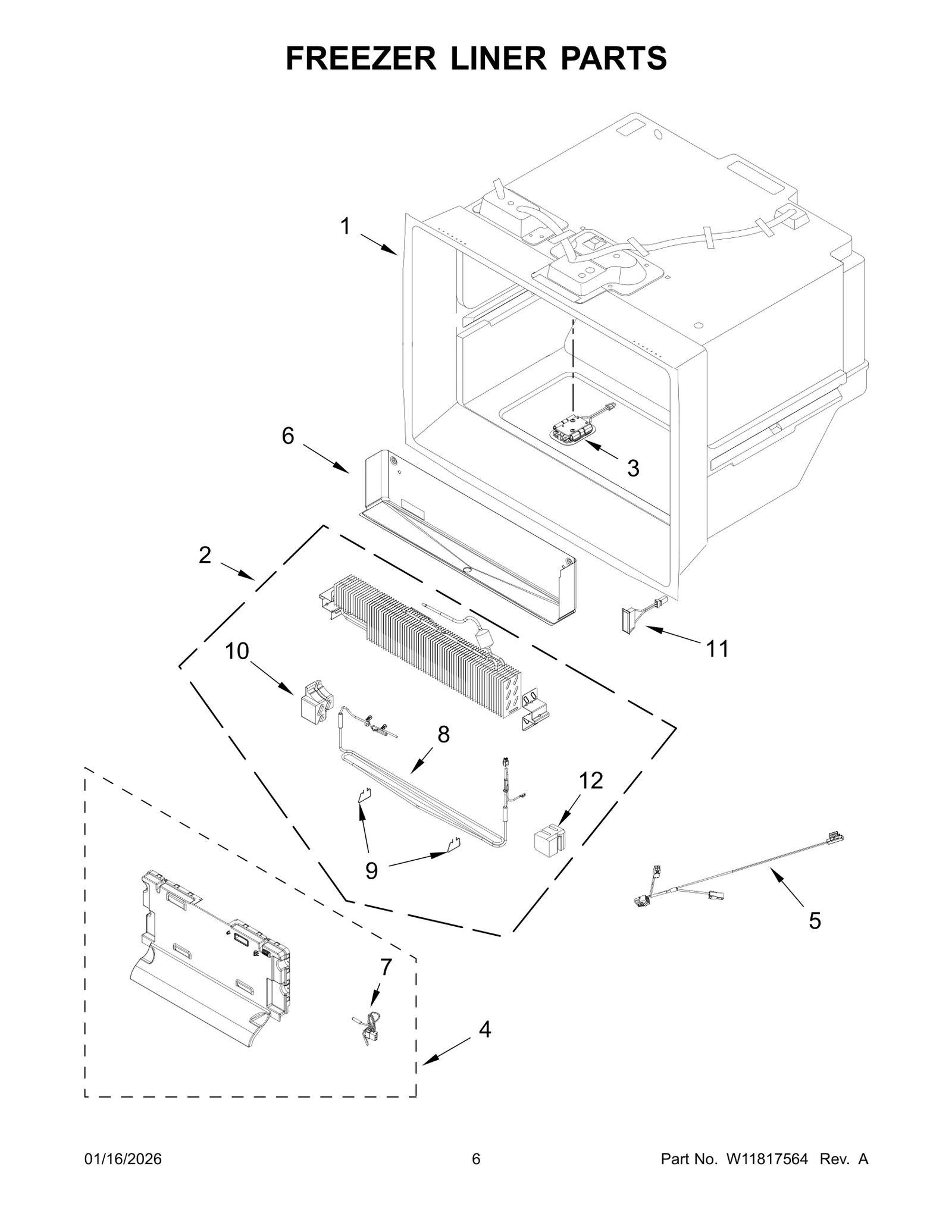 FREEZER LINER PARTS

1
6
3
2
11
10
8
12
9
5
7
4

01/16/2026
6
Part No. W11817564 Rev. A