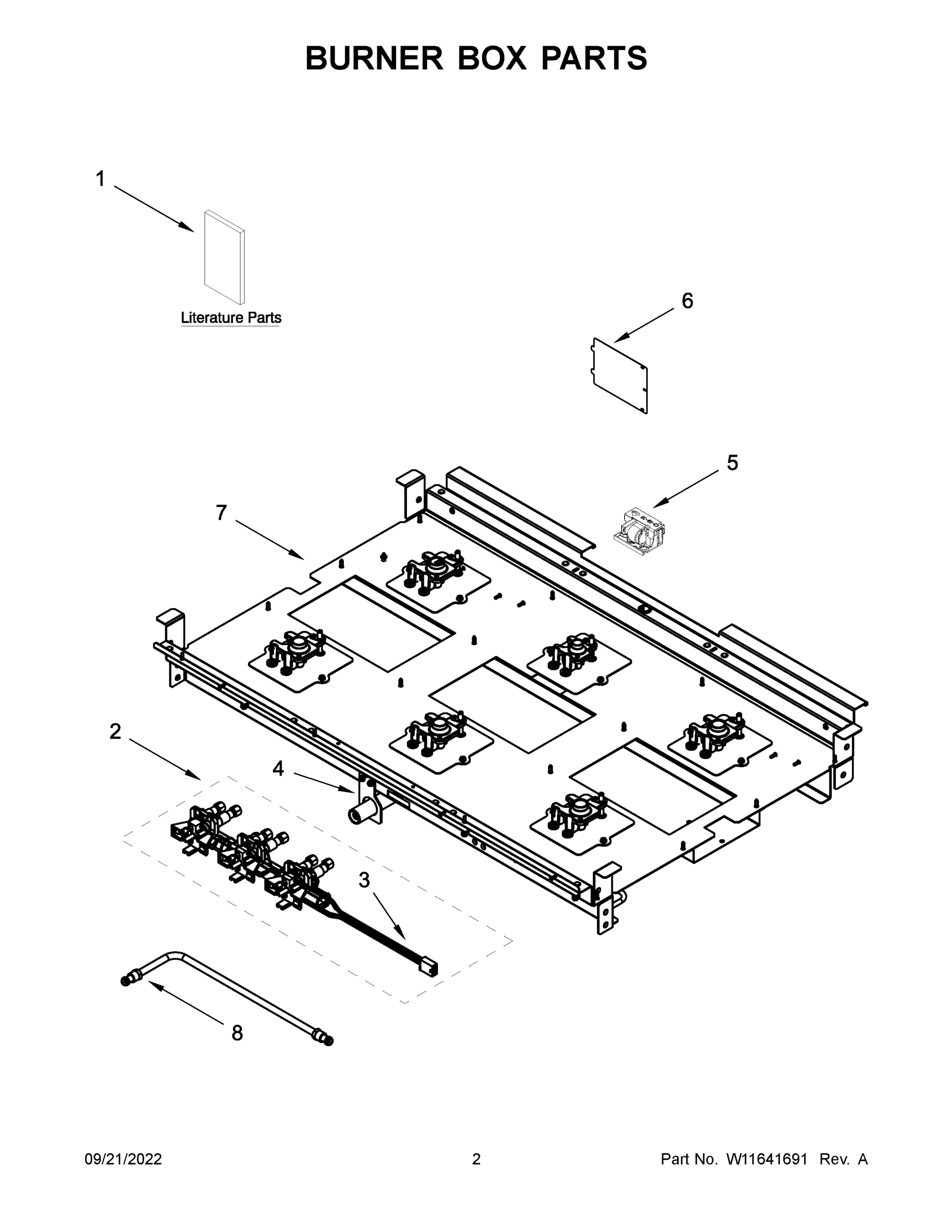 BURNER BOX PARTS

1

Literature Parts

6

5

7

2

4

3

8

09/21/2022

2

Part No. W11641691 Rev. A