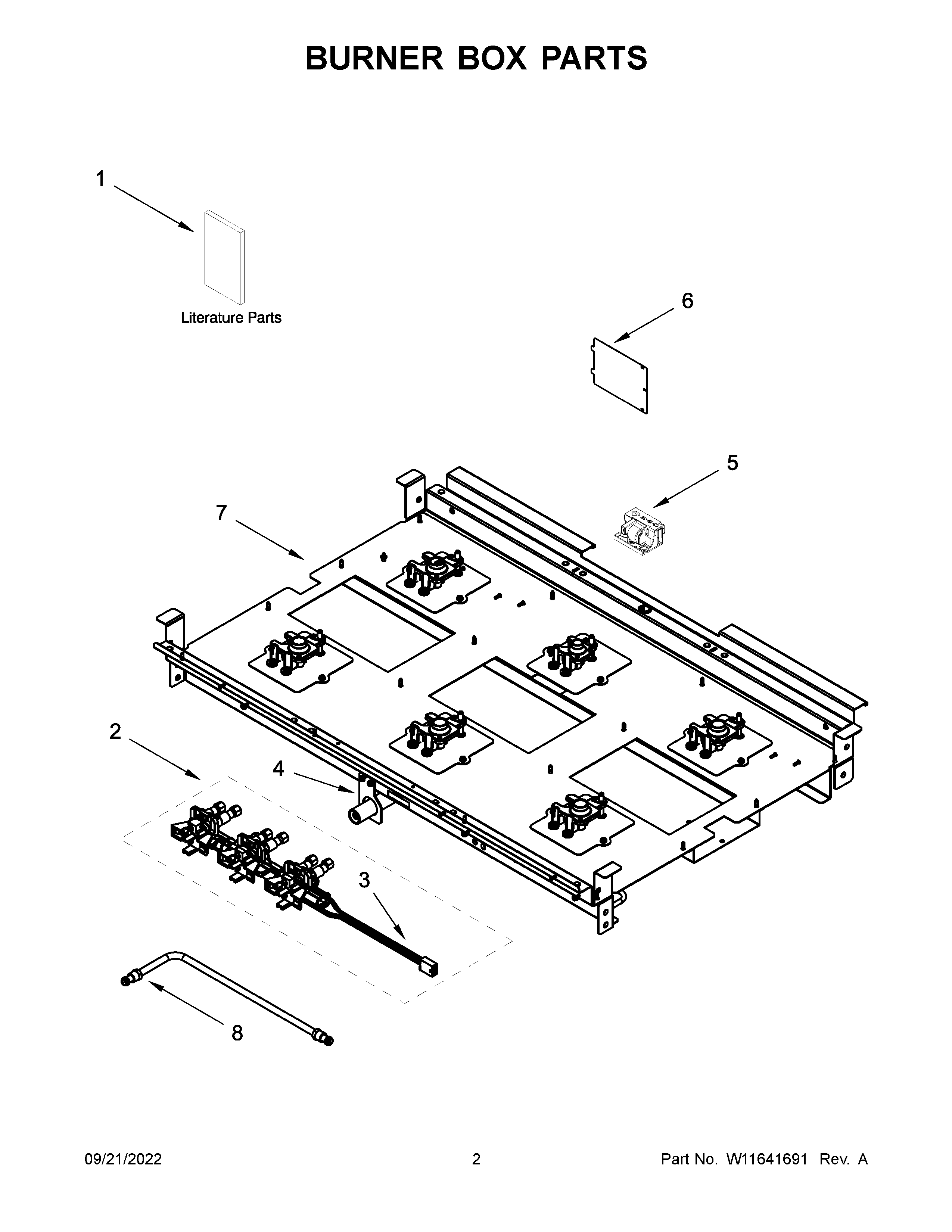 BURNER BOX PARTS

1

Literature Parts

6

5

7

2

4

3

8

09/21/2022 2 Part No. W11641691 Rev. A