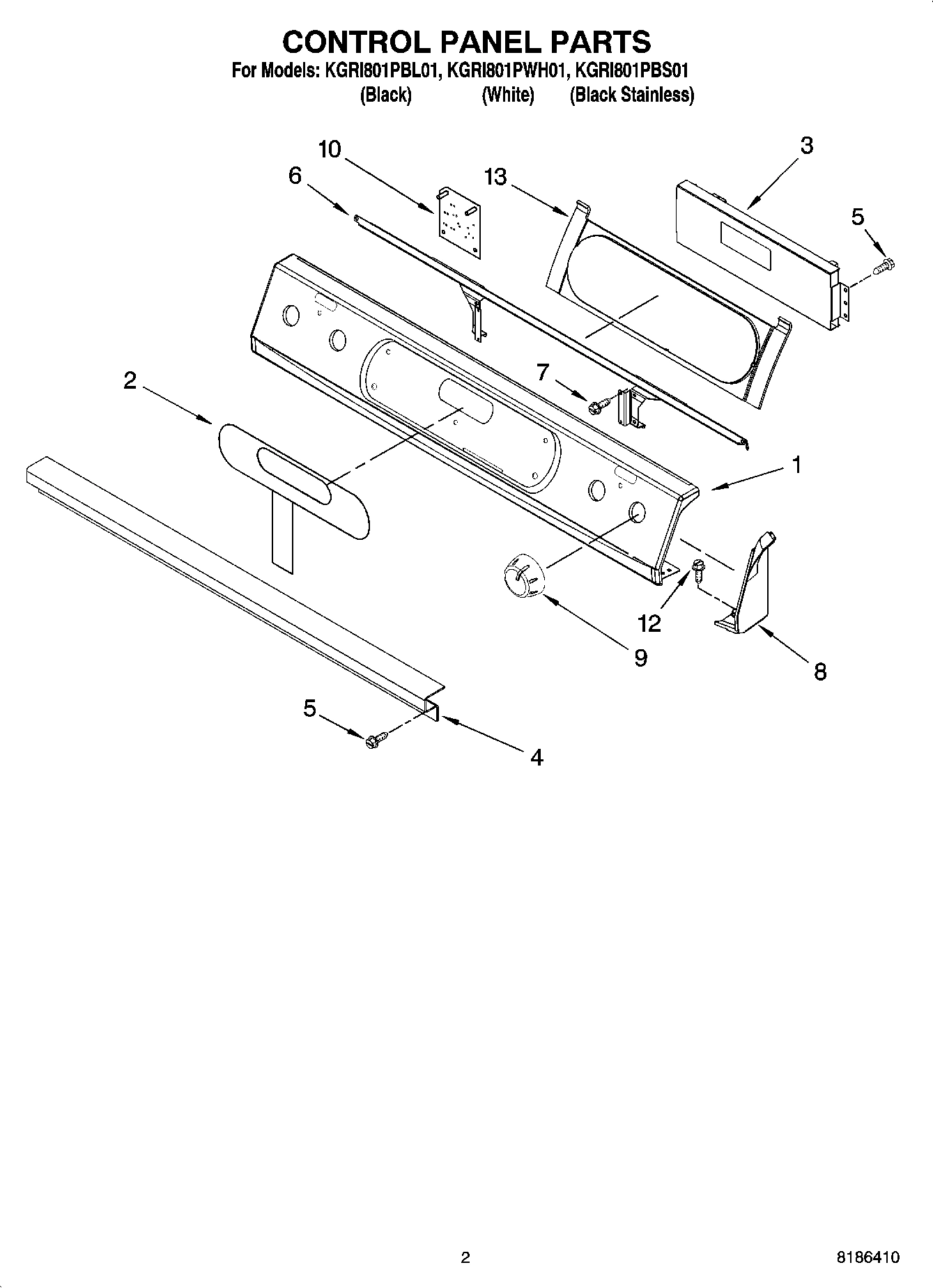 CONTROL PANEL PARTS
For Models: KGRI801PBL01, KGRI801PWH01, KGRI801PBS01
(Black) (White) (Black Stainless)

10
6
13
3
5
7
2
1
12
9
8
5
4

2

8186410