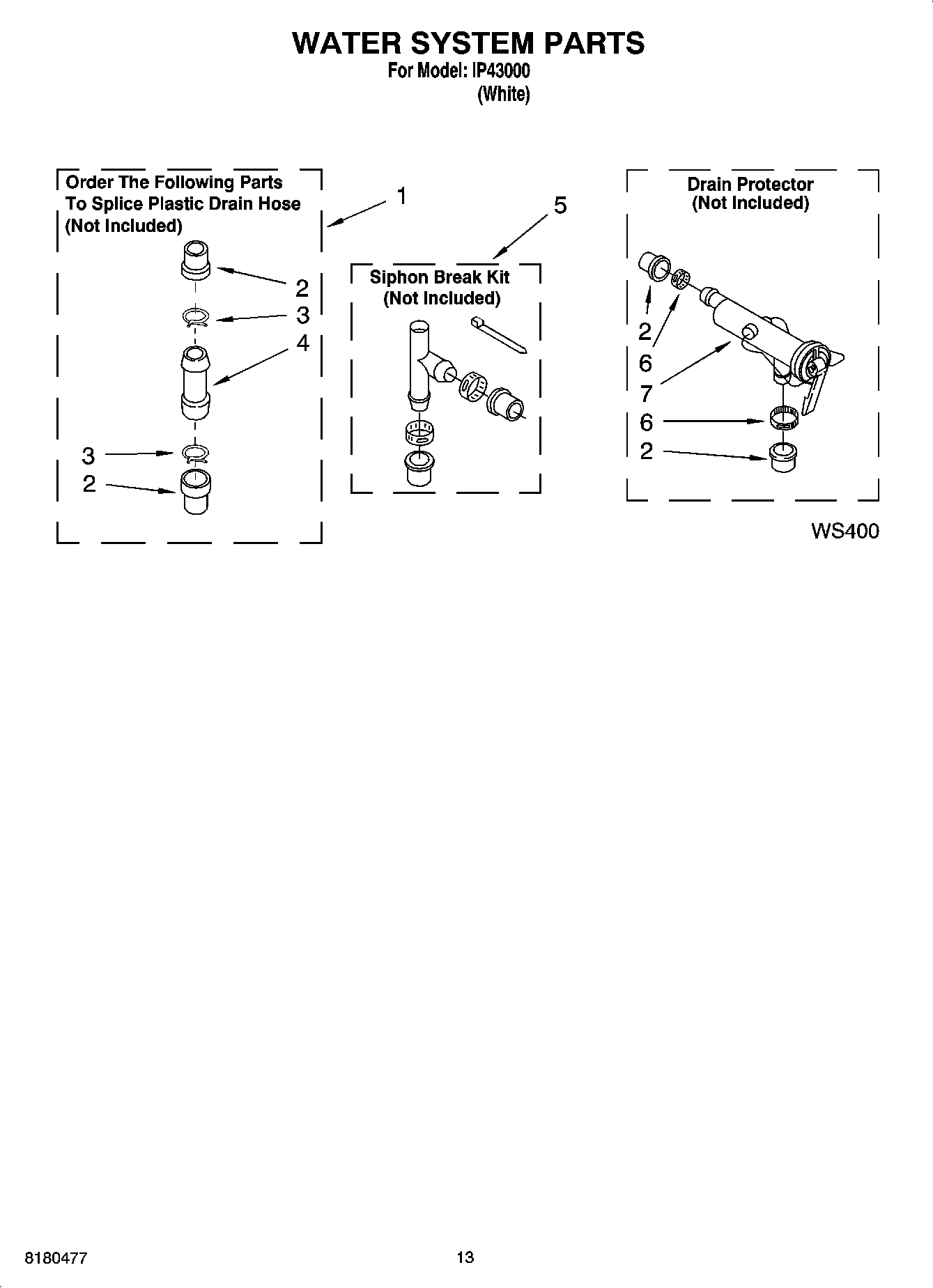 WATER SYSTEM PARTS
For Model: IP43000
(White)

Order The Following Parts To Splice Plastic Drain Hose (Not Included)

1

2
3
4
3
2

5

Siphon Break Kit
(Not Included)

Drain Protector
(Not Included)

2
6
7
6
2

WS400

8180477

13