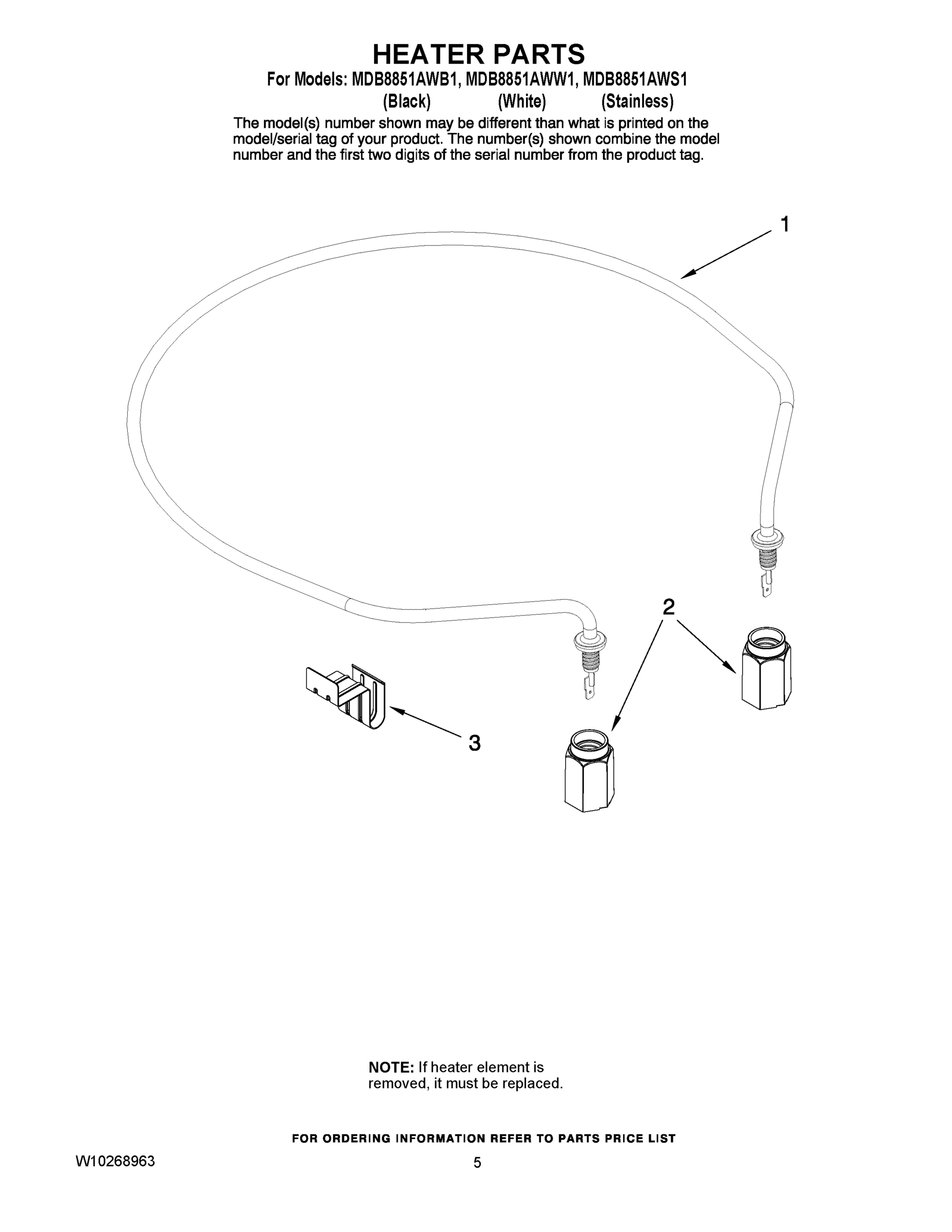 HEATER PARTS

For Models: MDB8851AWB1, MDB8851AWW1, MDB8851AWS1
(Black) (White) (Stainless)

The model(s) number shown may be different than what is printed on the model/serial tag of your product. The number(s) shown combine the model number and the first two digits of the serial number from the product tag.

1

2

3

NOTE: If heater element is removed, it must be replaced.

FOR ORDERING INFORMATION REFER TO PARTS PRICE LIST

W10268963

5