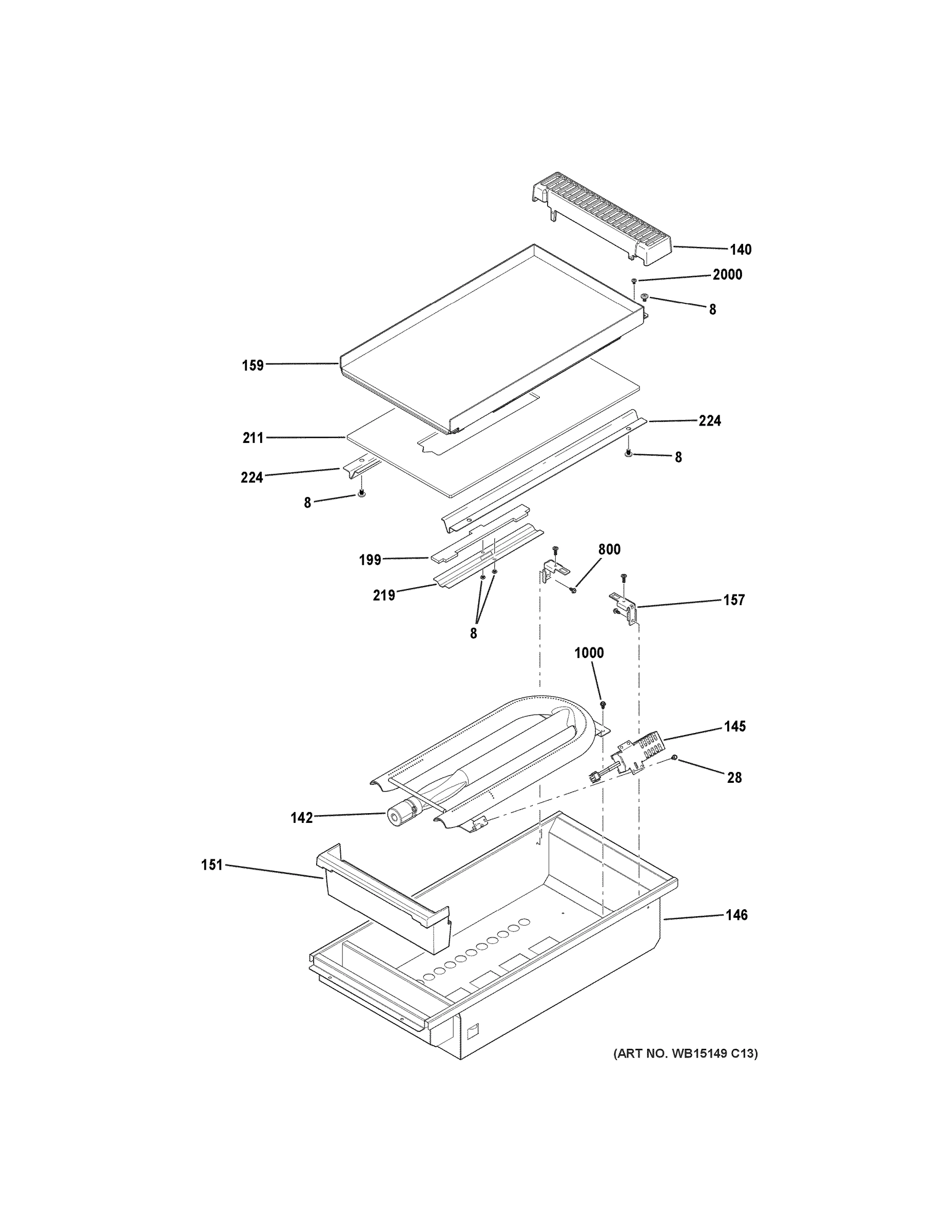 140
2000
8
159
224
211
8
224
8
199
800
219
157
8
1000
145
28
142
151
146
(ART NO. WB15149 C13)