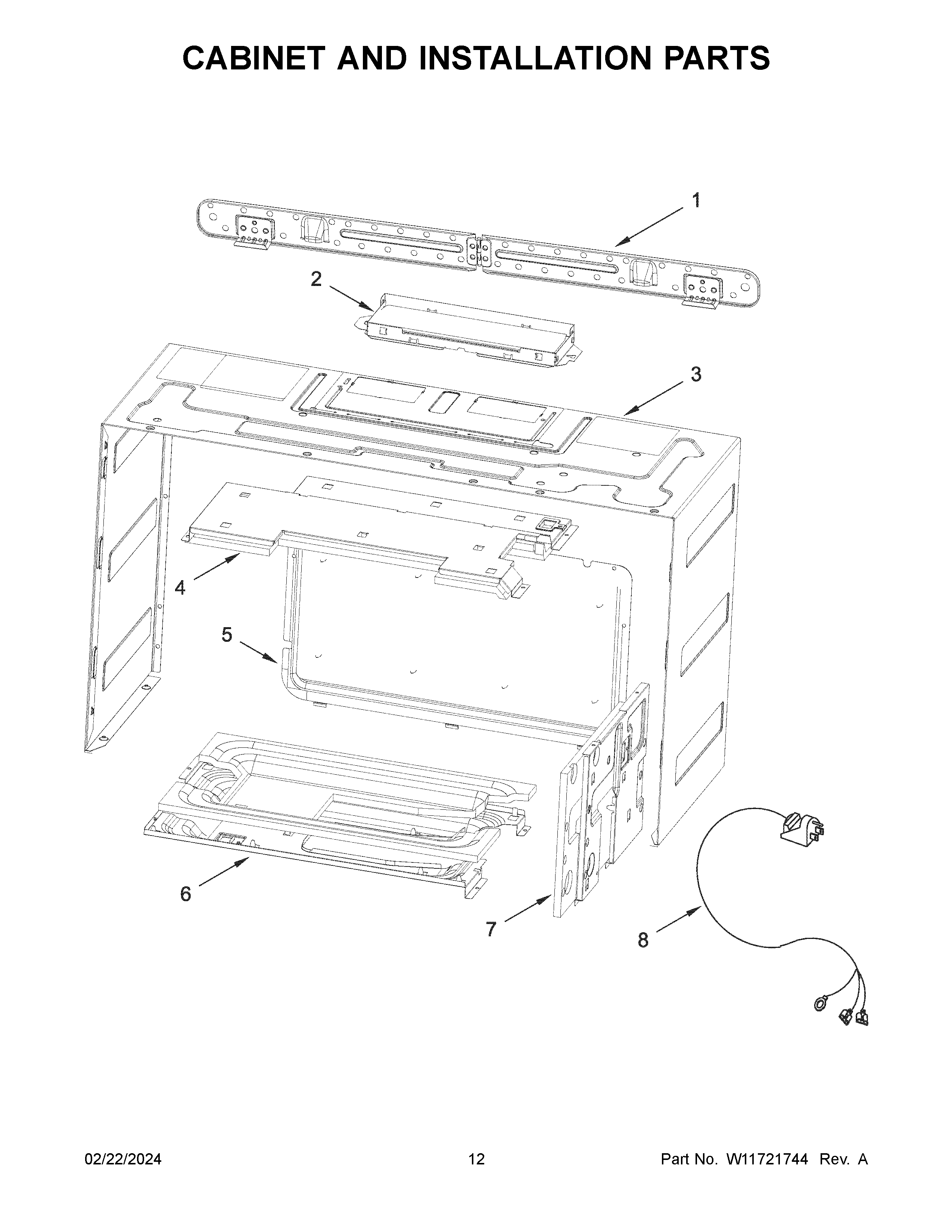 CABINET AND INSTALLATION PARTS

1

2

3

4

5

6

7

8

02/22/2024

12

Part No. W11721744 Rev. A