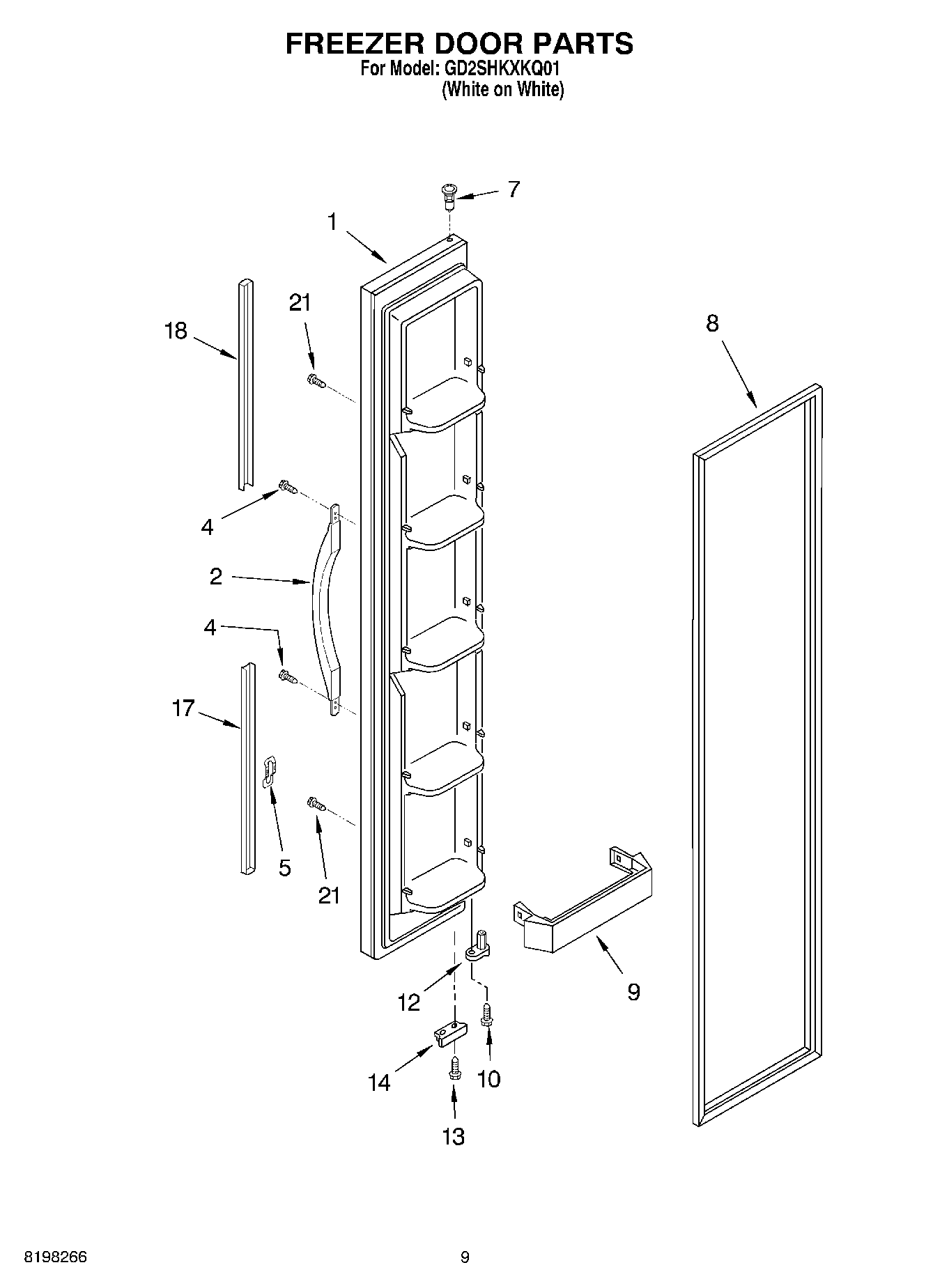 FREEZER DOOR PARTS
For Model: GD2SHKXKQ01
(White on White)

7
1
21
18
8
4
2
4
17
5
21
12
9
14
10
13

8198266
9