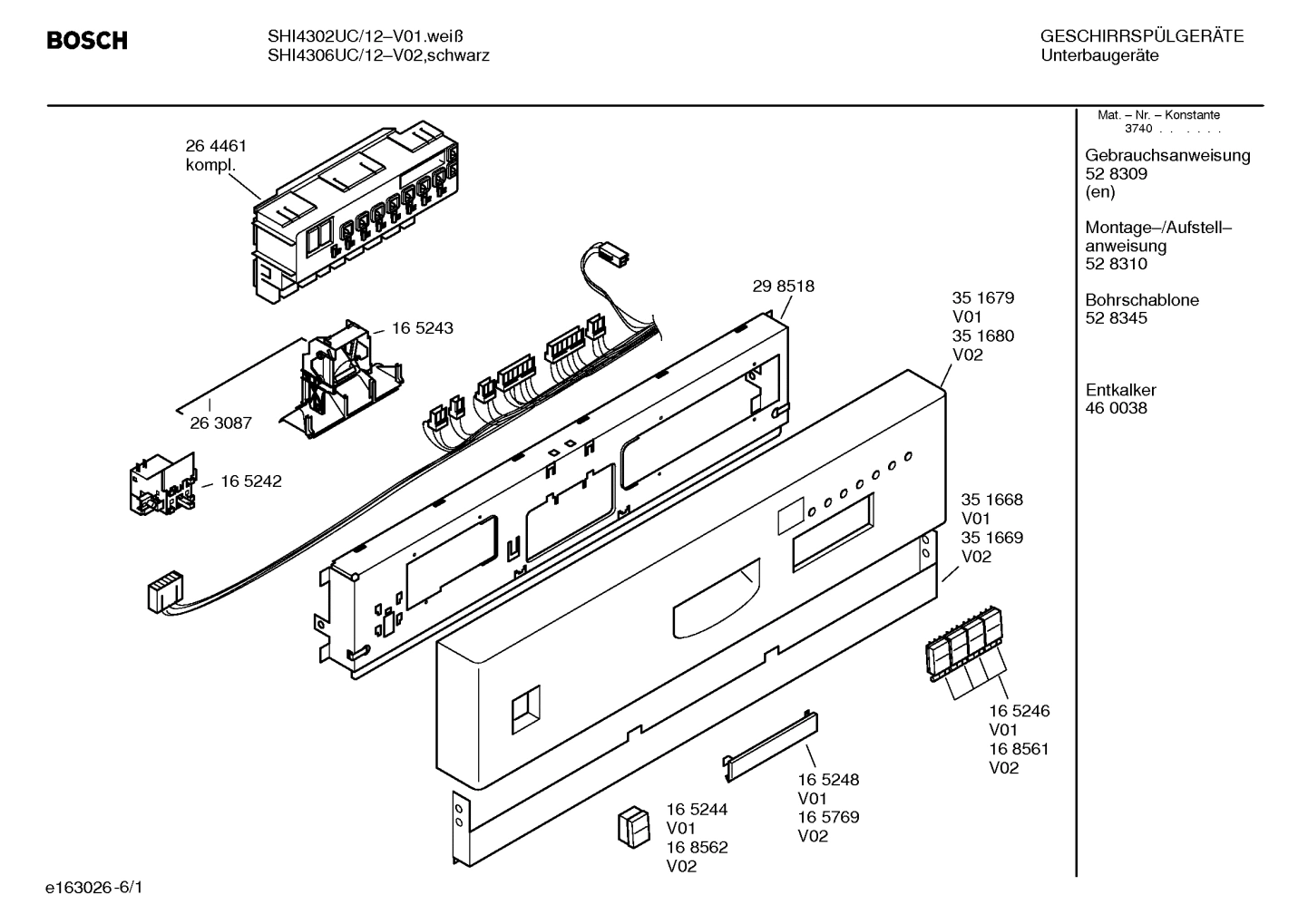 BOSCH

SHI4302UC/12–V01.weiß
SHI4306UC/12–V02,schwarz

GESCHIRRSPÜLGERÄTE
Unterbaugeräte

Mat. – Nr. – Konstante
3740 . . . . . .

Gebrauchsanweisung
52 8309
(en)

Montage–/Aufstell–anweisung
52 8310

Bohrschablone
52 8345

Entkalker
46 0038

26 4461
kompl.

16 5243

26 3087

16 5242

29 8518

35 1679
V01
35 1680
V02

35 1668
V01
35 1669
V02

16 5246
V01
16 8561
V02

16 5248
V01
16 5769
V02

16 5244
V01
16 8562
V02

e163026-6/1