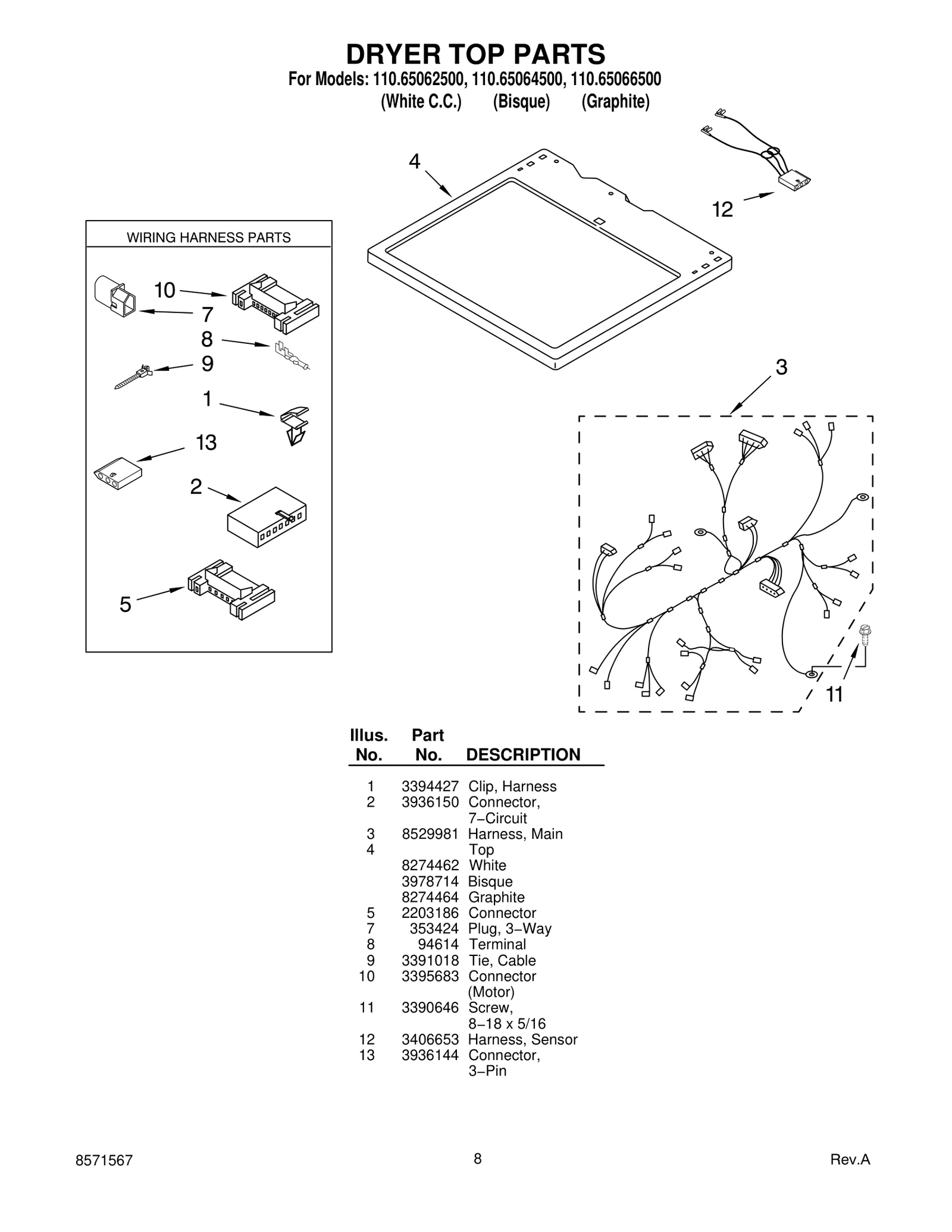 DRYER TOP PARTS
For Models: 110.65062500, 110.65064500, 110.65066500
(White C.C.) (Bisque) (Graphite)

4

12

WIRING HARNESS PARTS

10
7
8
9
1
13
2
5

3

11

| Illus. No. | Part No. | DESCRIPTION |
|---|---|---|
| 1 | 3394427 | Clip, Harness |
| 2 | 3936150 | Connector, 7−Circuit |
| 3 | 8529981 | Harness, Main |
| 4 | | Top |
| | 8274462 | White |
| | 3978714 | Bisque |
| | 8274464 | Graphite |
| 5 | 2203186 | Connector |
| 7 | 353424 | Plug, 3−Way |
| 8 | 94614 | Terminal |
| 9 | 3391018 | Tie, Cable |
| 10 | 3395683 | Connector (Motor) |
| 11 | 3390646 | Screw, 8−18 x 5/16 |
| 12 | 3406653 | Harness, Sensor |
| 13 | 3936144 | Connector, 3−Pin |

8571567
8
Rev.A