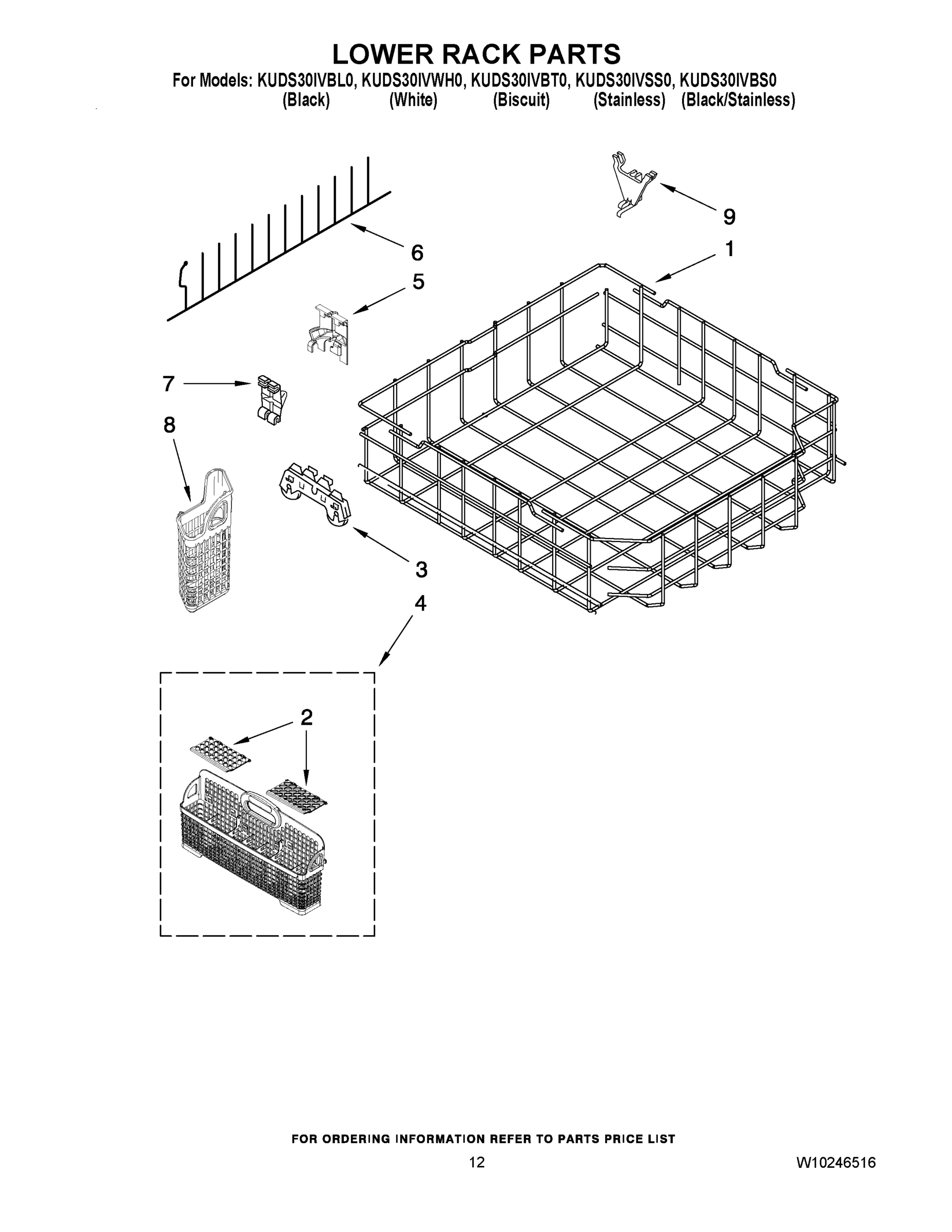 LOWER RACK PARTS

For Models: KUDS30IVBL0, KUDS30IVWH0, KUDS30IVBT0, KUDS30IVSS0, KUDS30IVBS0
(Black) (White) (Biscuit) (Stainless) (Black/Stainless)

9

6

1

5

7

8

3

4

2

FOR ORDERING INFORMATION REFER TO PARTS PRICE LIST

12

W10246516